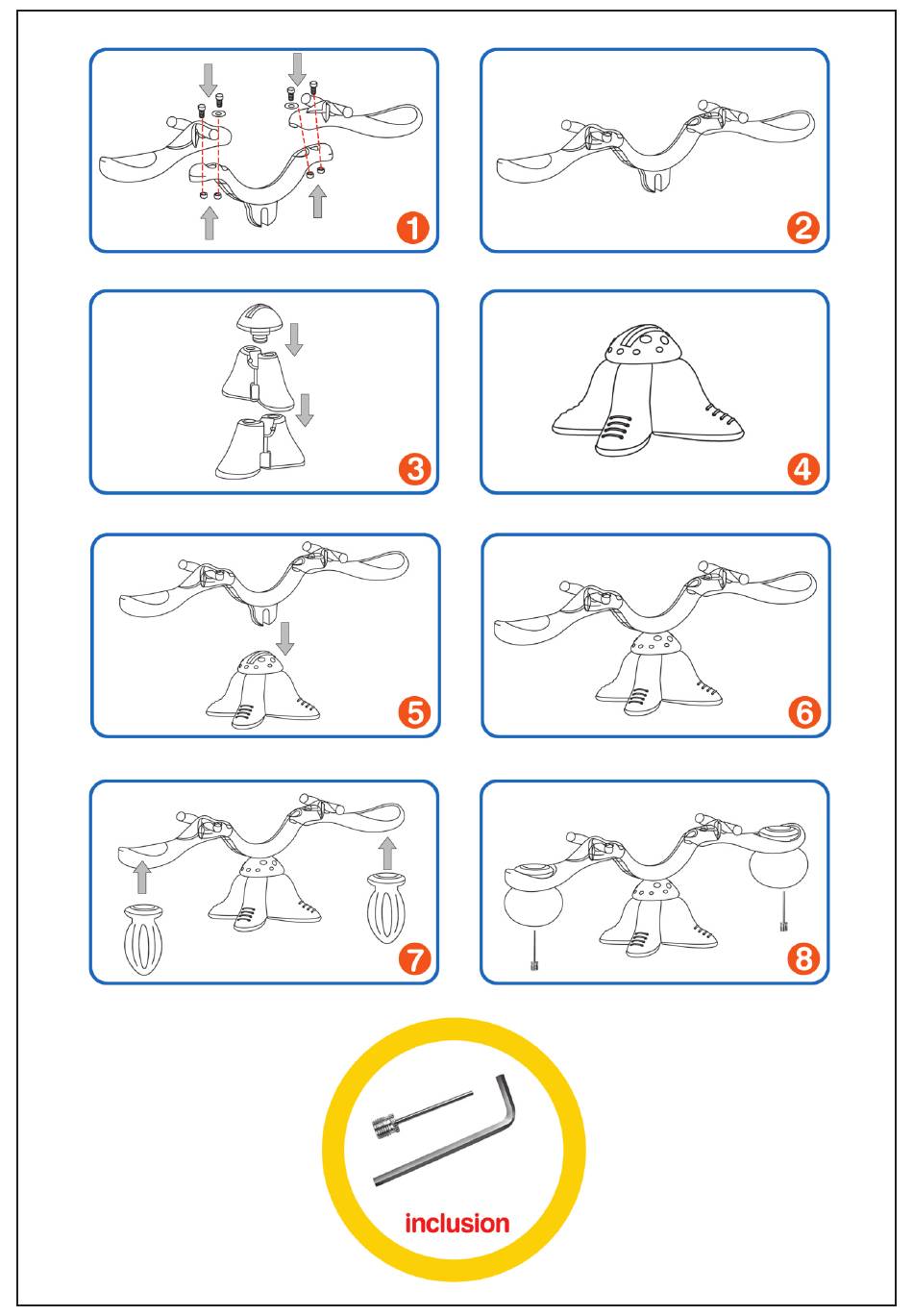 1

2

3

4

5

6

7

8

inclusion