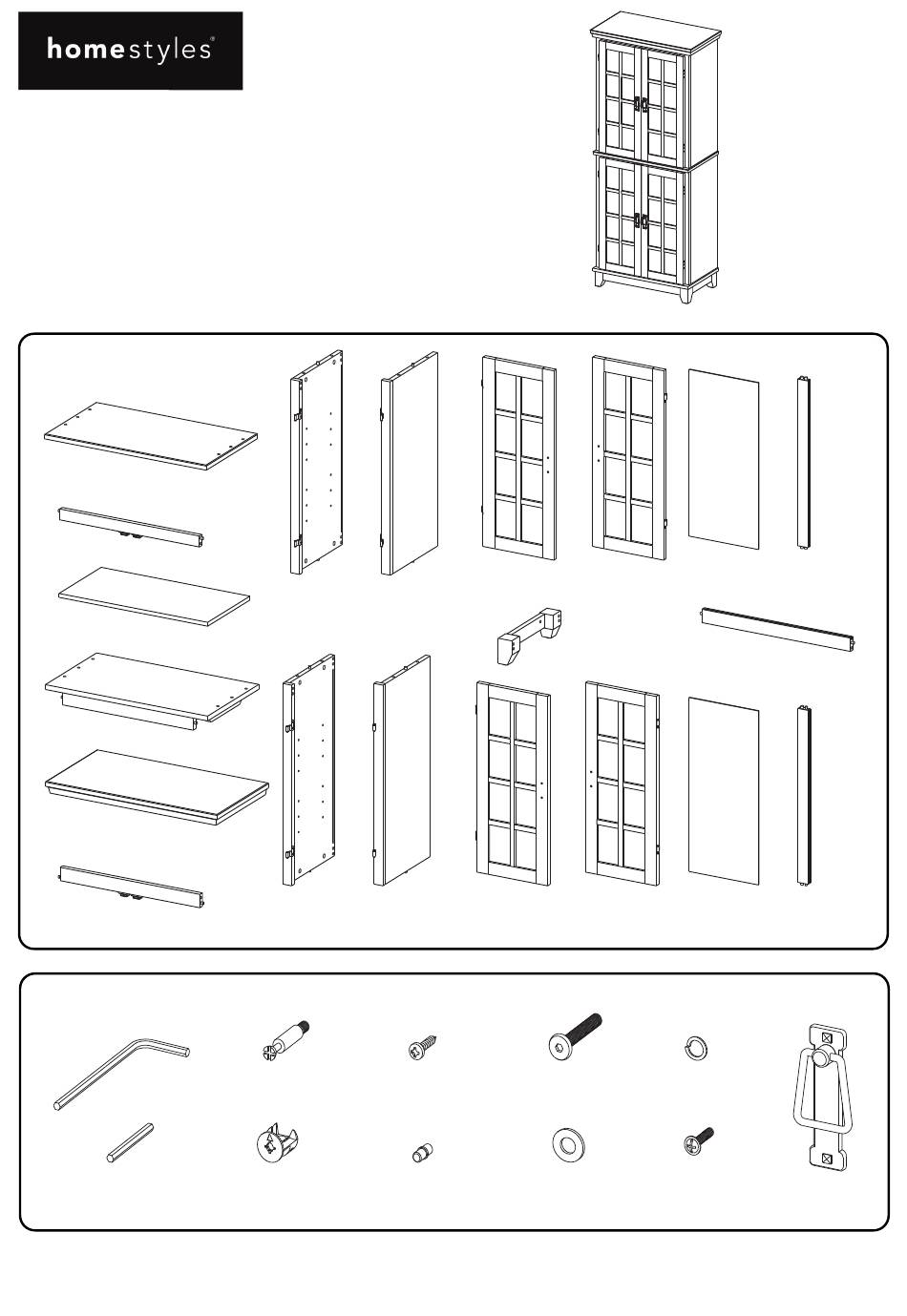 homestyles®