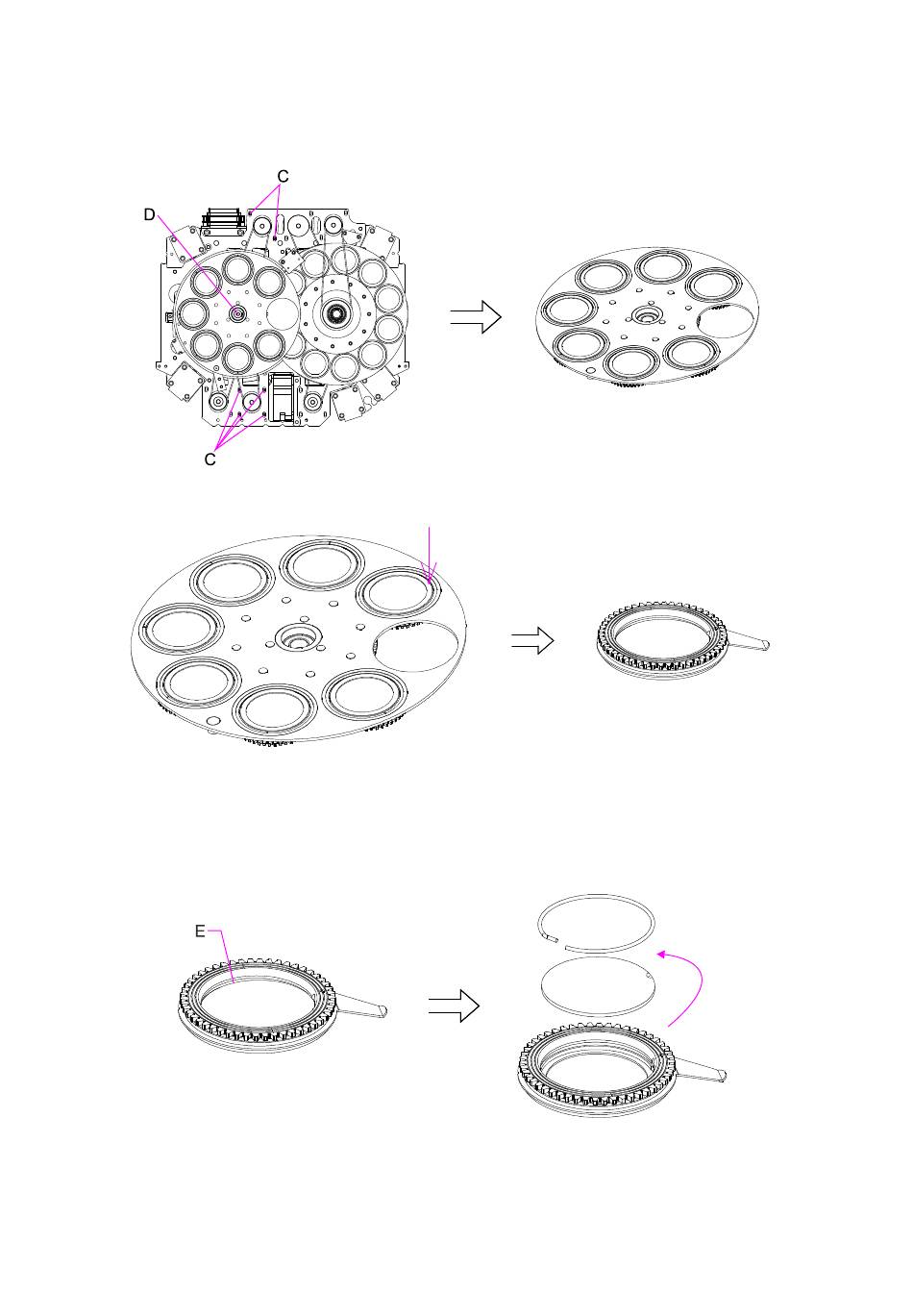 C
D
C
E