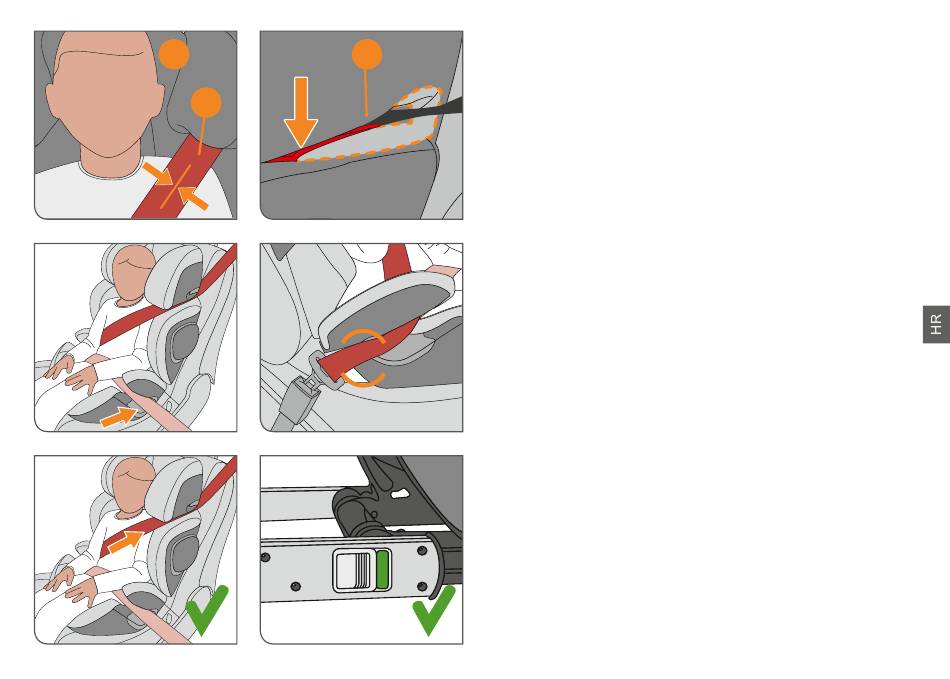 HR