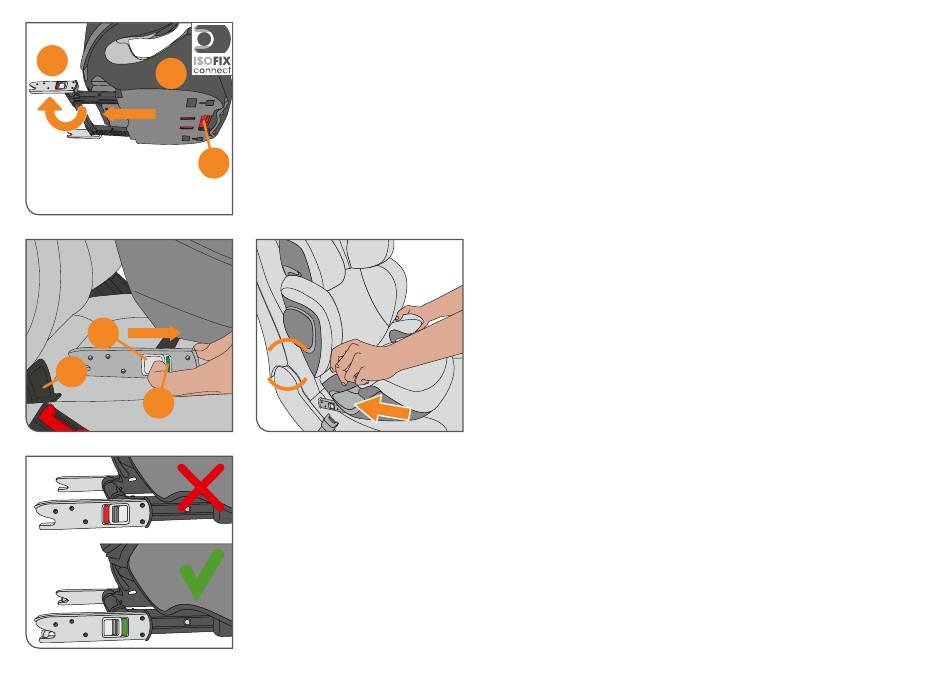 ISOFIX connect