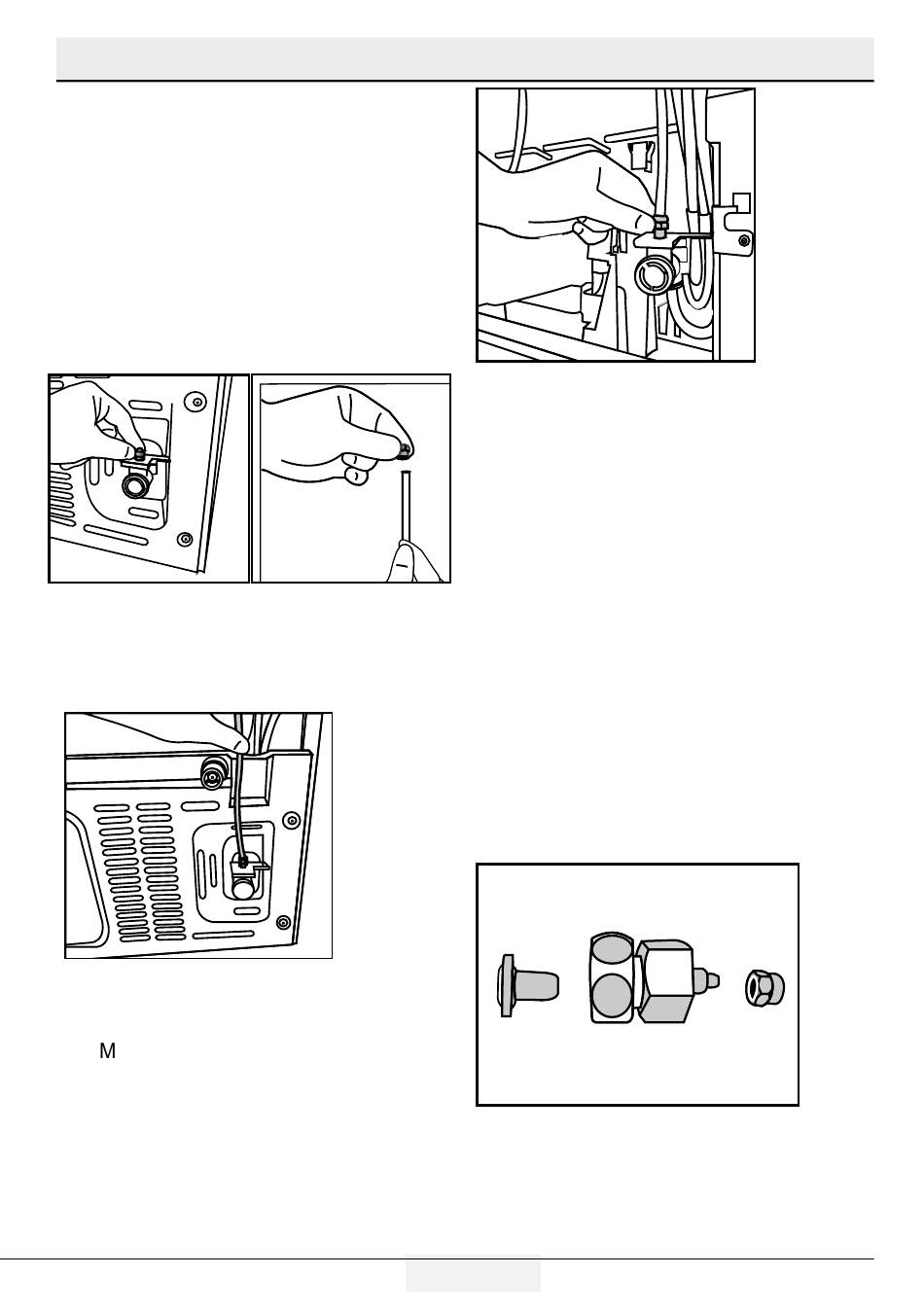 M