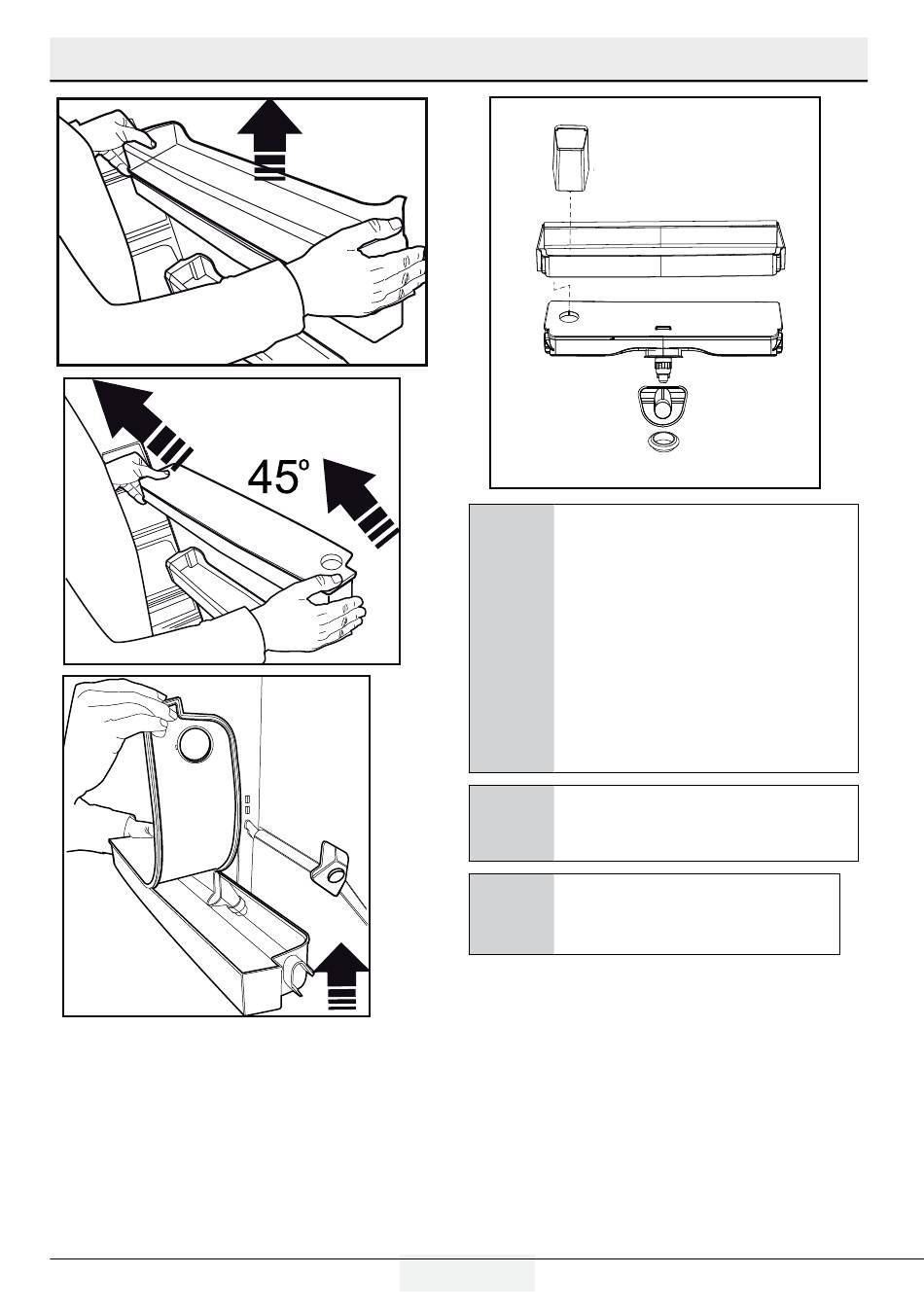 45°