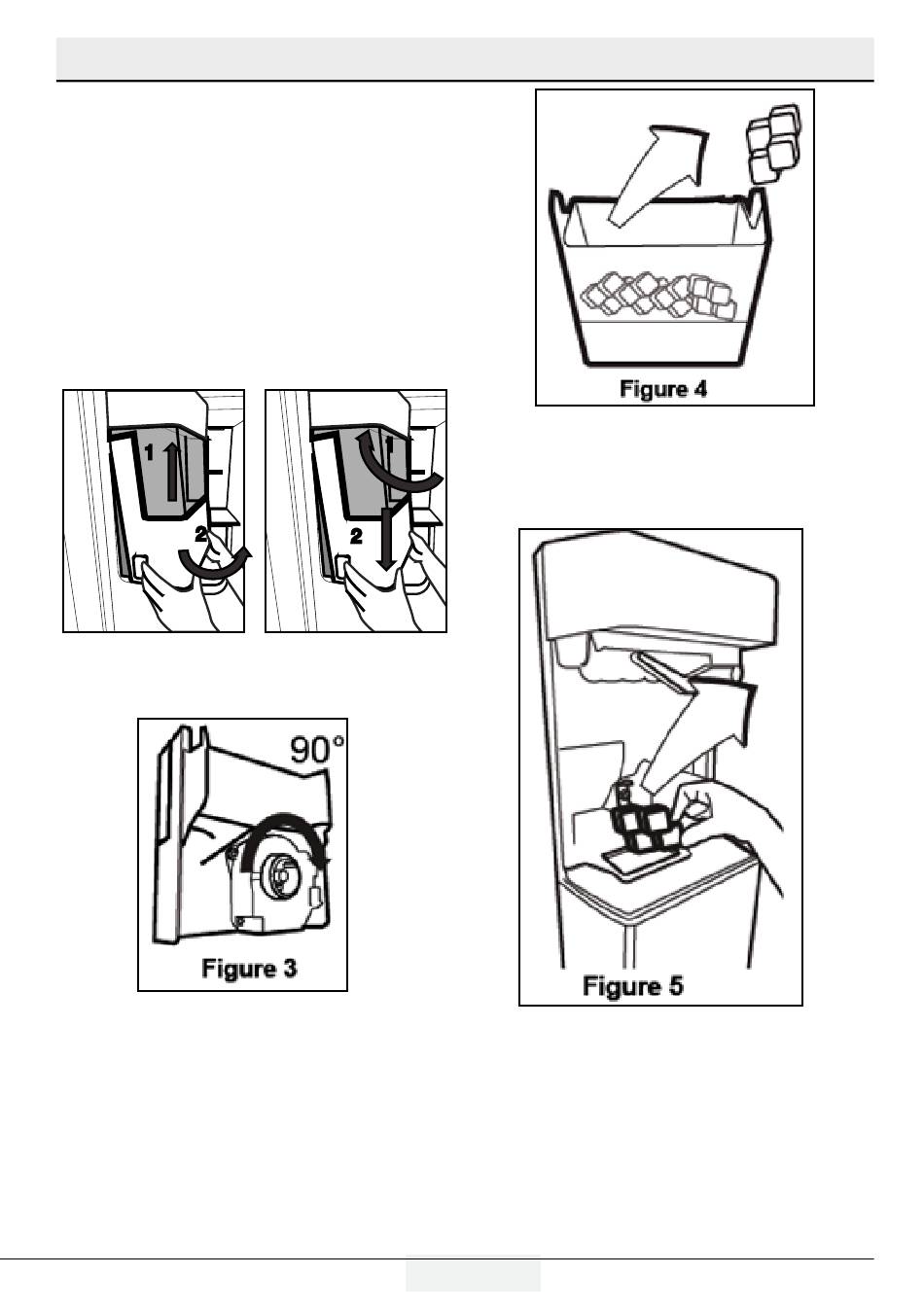 1

2

1

2

90°

Figure 3

Figure 4

Figure 5