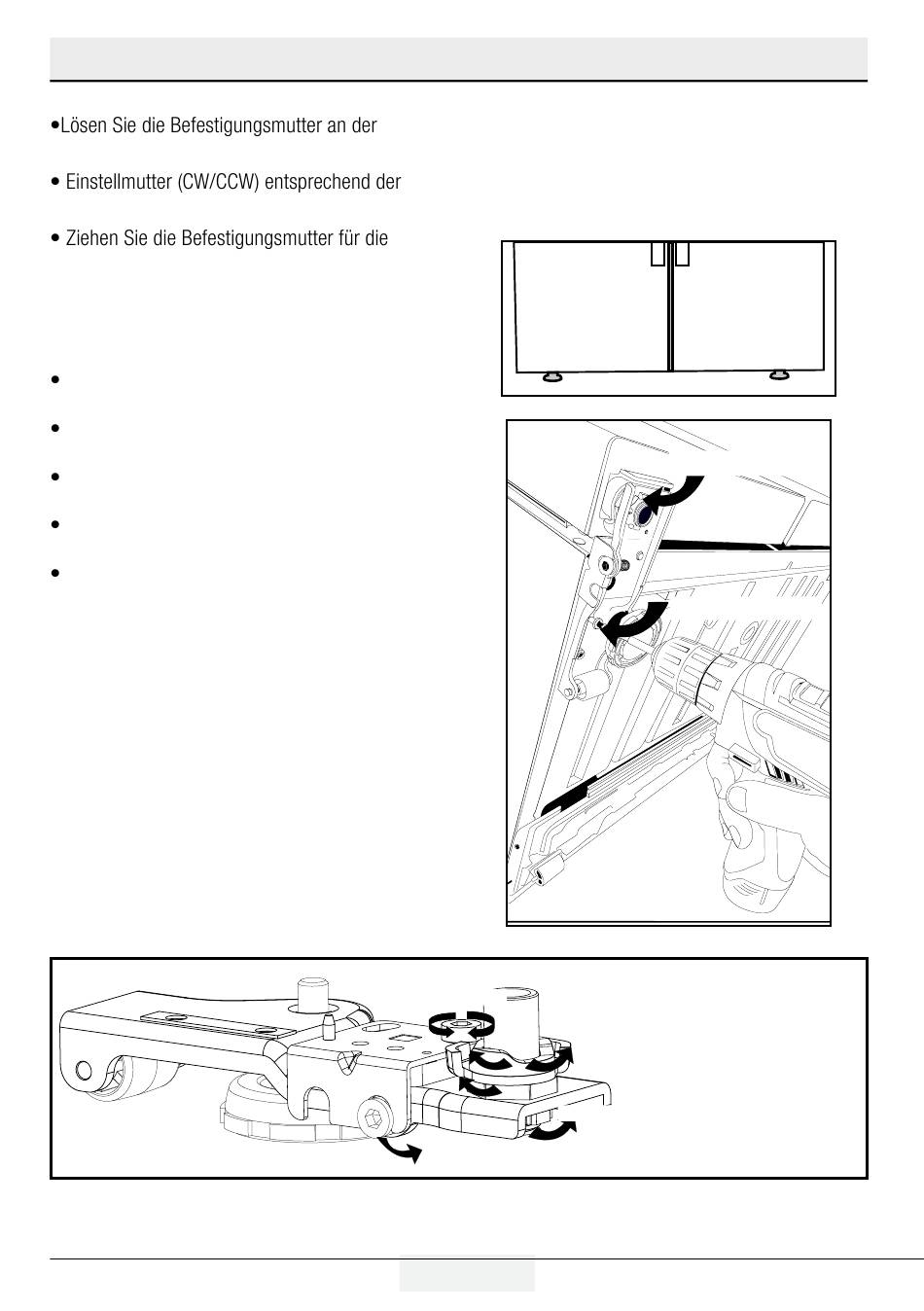 •Lösen Sie die Befestigungsmutter an der

• Einstellmutter (CW/CCW) entsprechend der

• Ziehen Sie die Befestigungsmutter für die

•

•

•

•

•