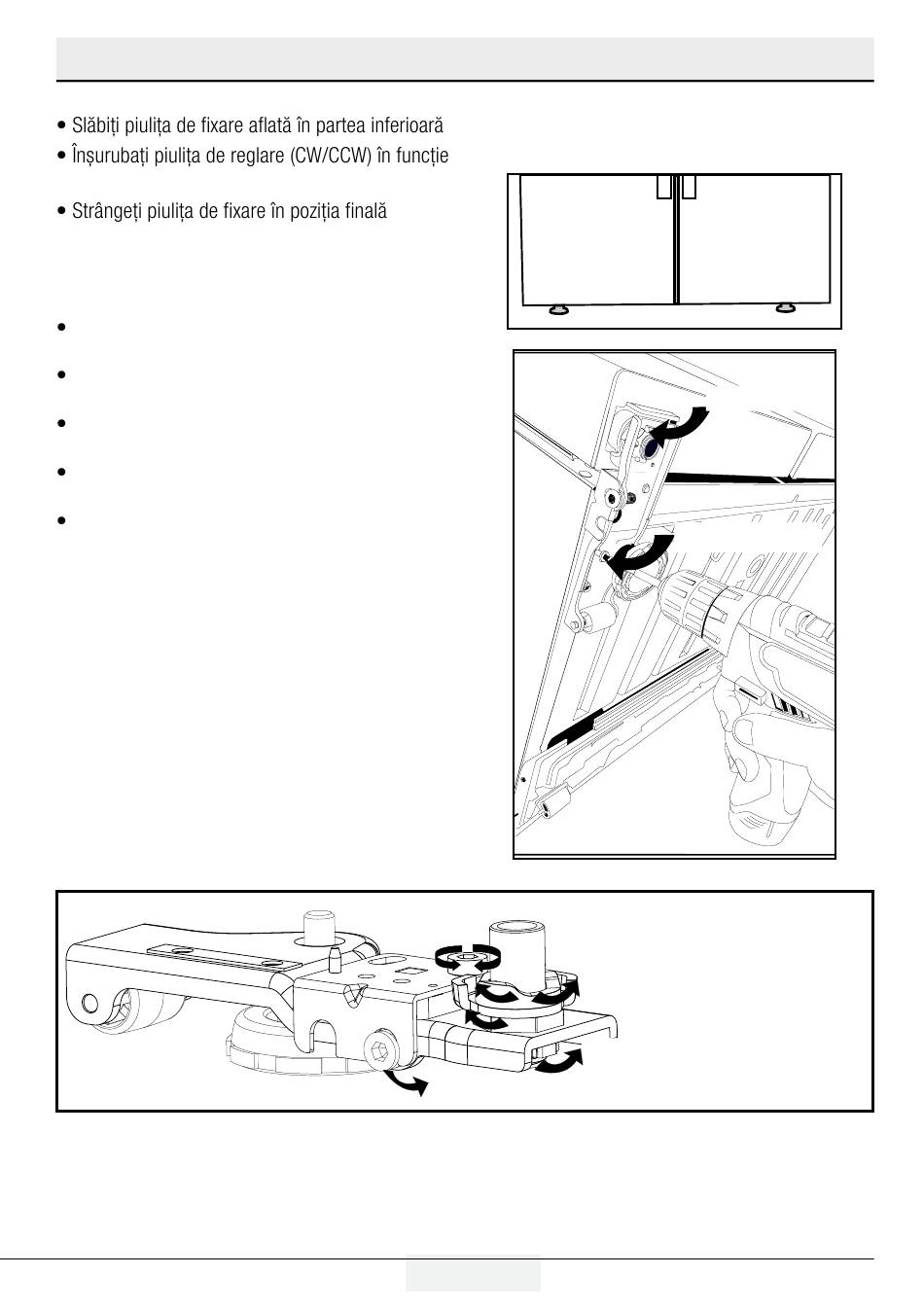 • Slăbiți piulița de fixare aflată în partea inferioară
• Înșurubați piulița de reglare (CW/CCW) în funcție

• Strângeți piulița de fixare în poziția finală

•

•

•

•

•