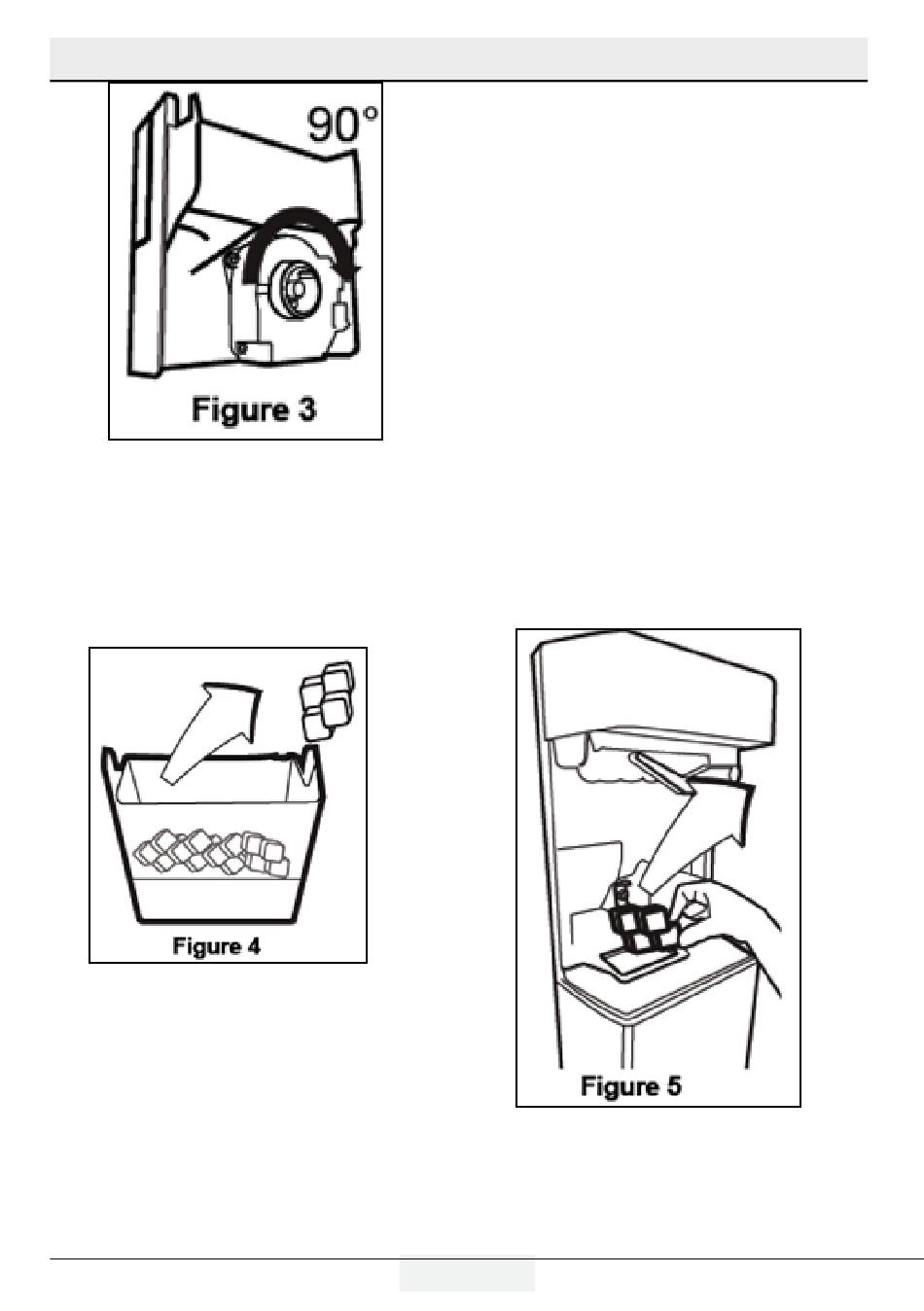 90°

Figure 3

Figure 4

Figure 5