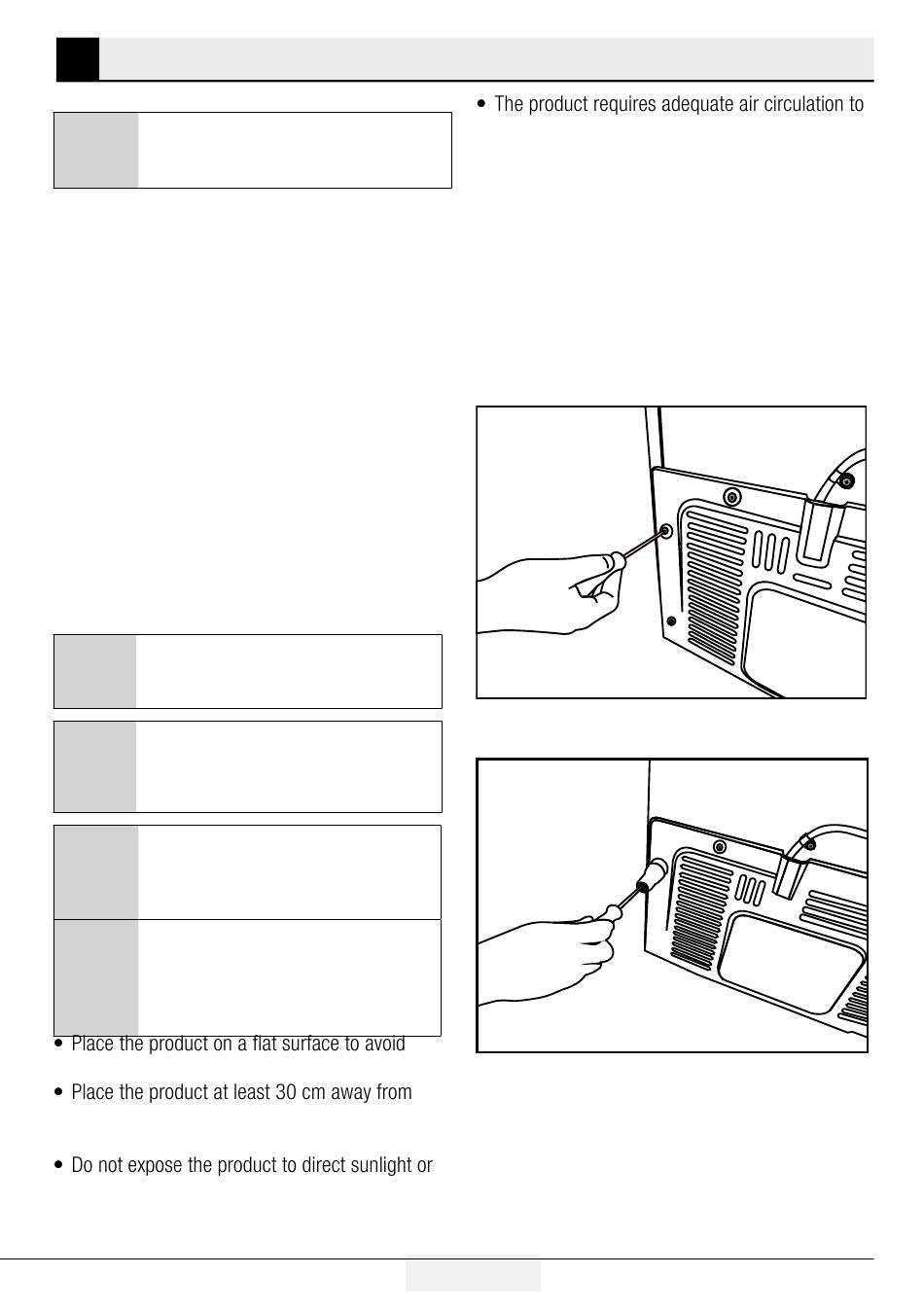 • The product requires adequate air circulation to

• Place the product on a flat surface to avoid

• Place the product at least 30 cm away from

• Do not expose the product to direct sunlight or