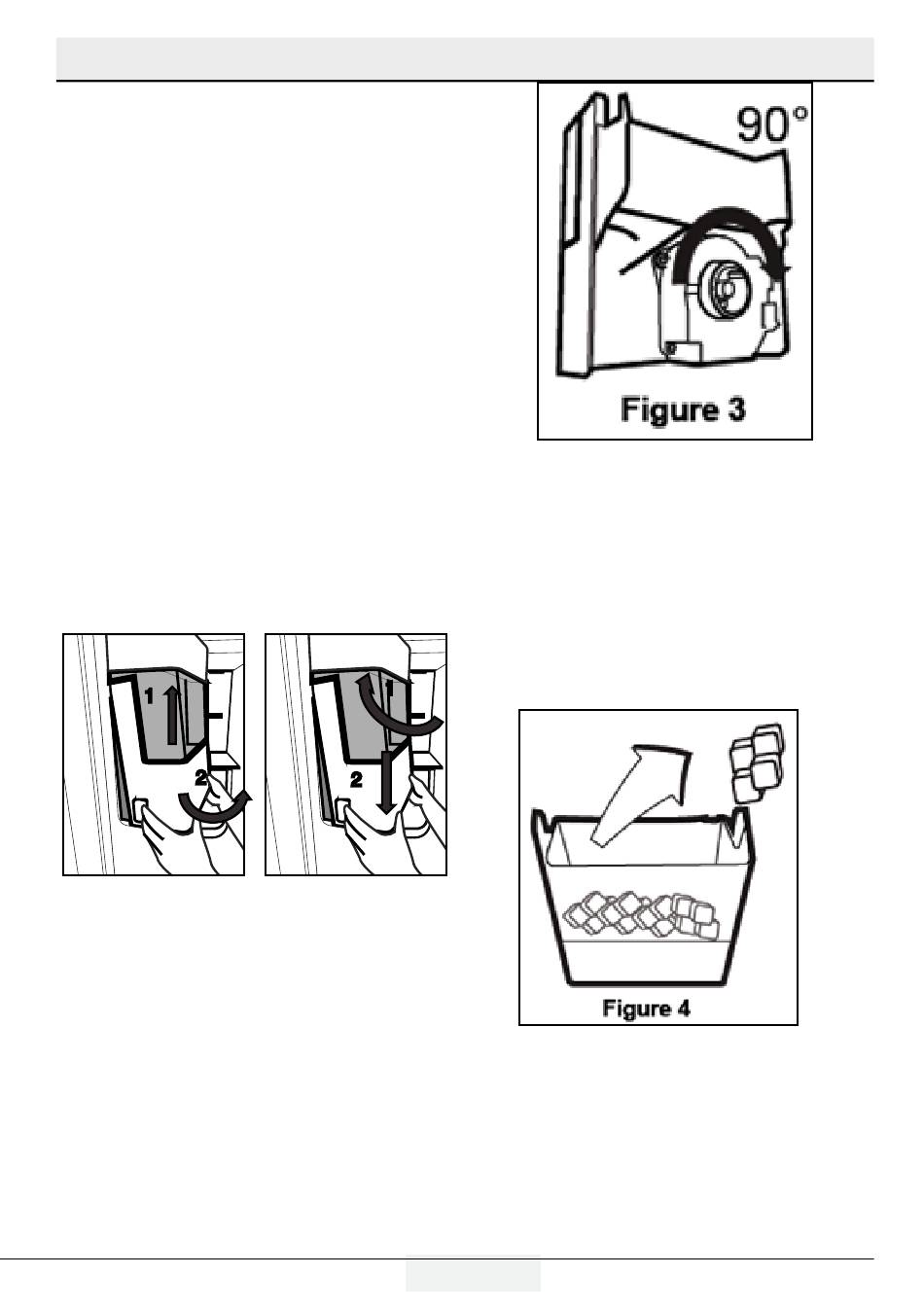 90°

Figure 3

1

2

1

2

Figure 4