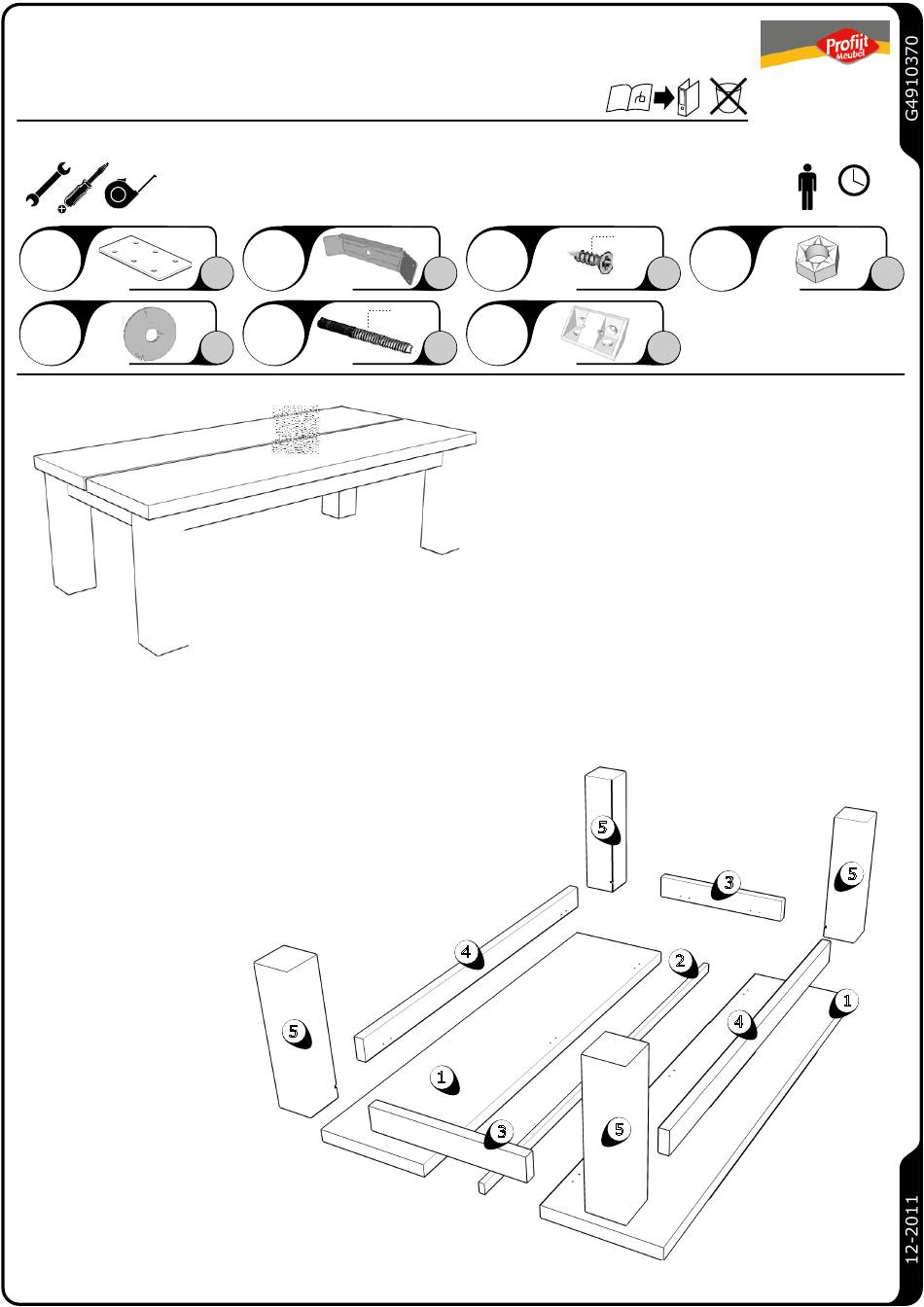 Profijt Meubel

G4910370

5

3

5

4

2

1

5

4

1

3

5

12-2011