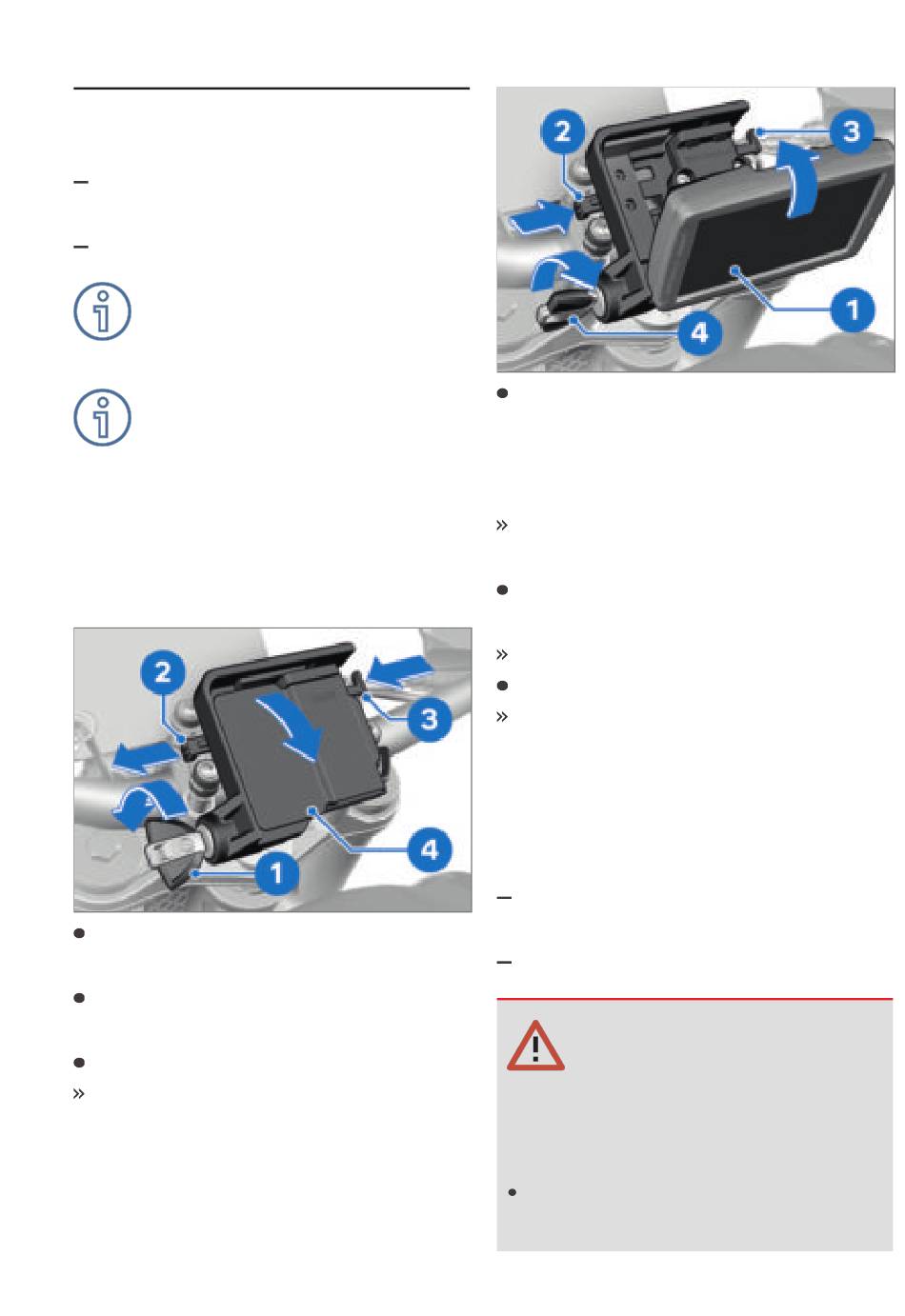 2

3

1

4

2

3

4

1