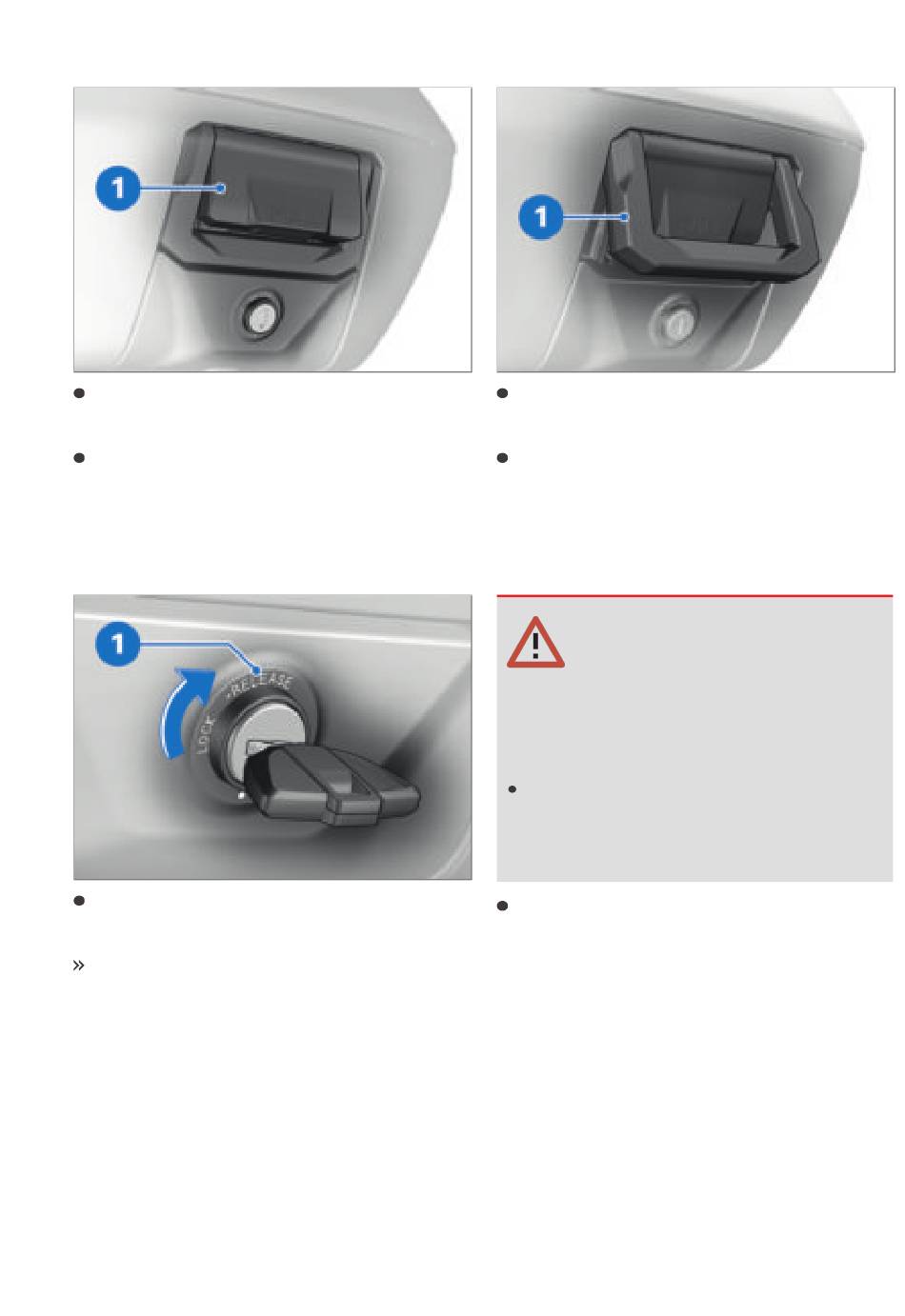 1

1

1

RELEASE

LOCK