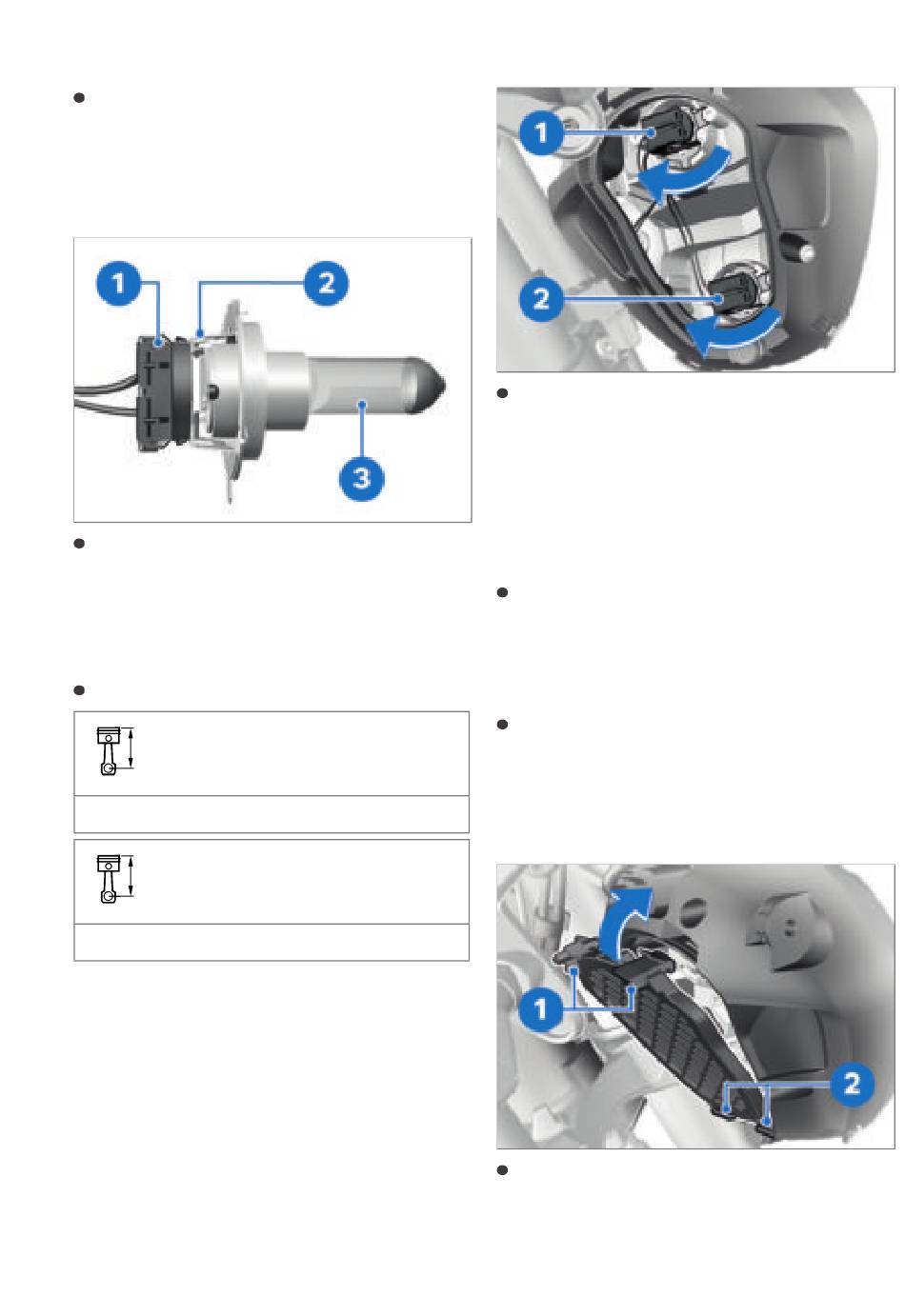 1
2
3

1
2

1
2