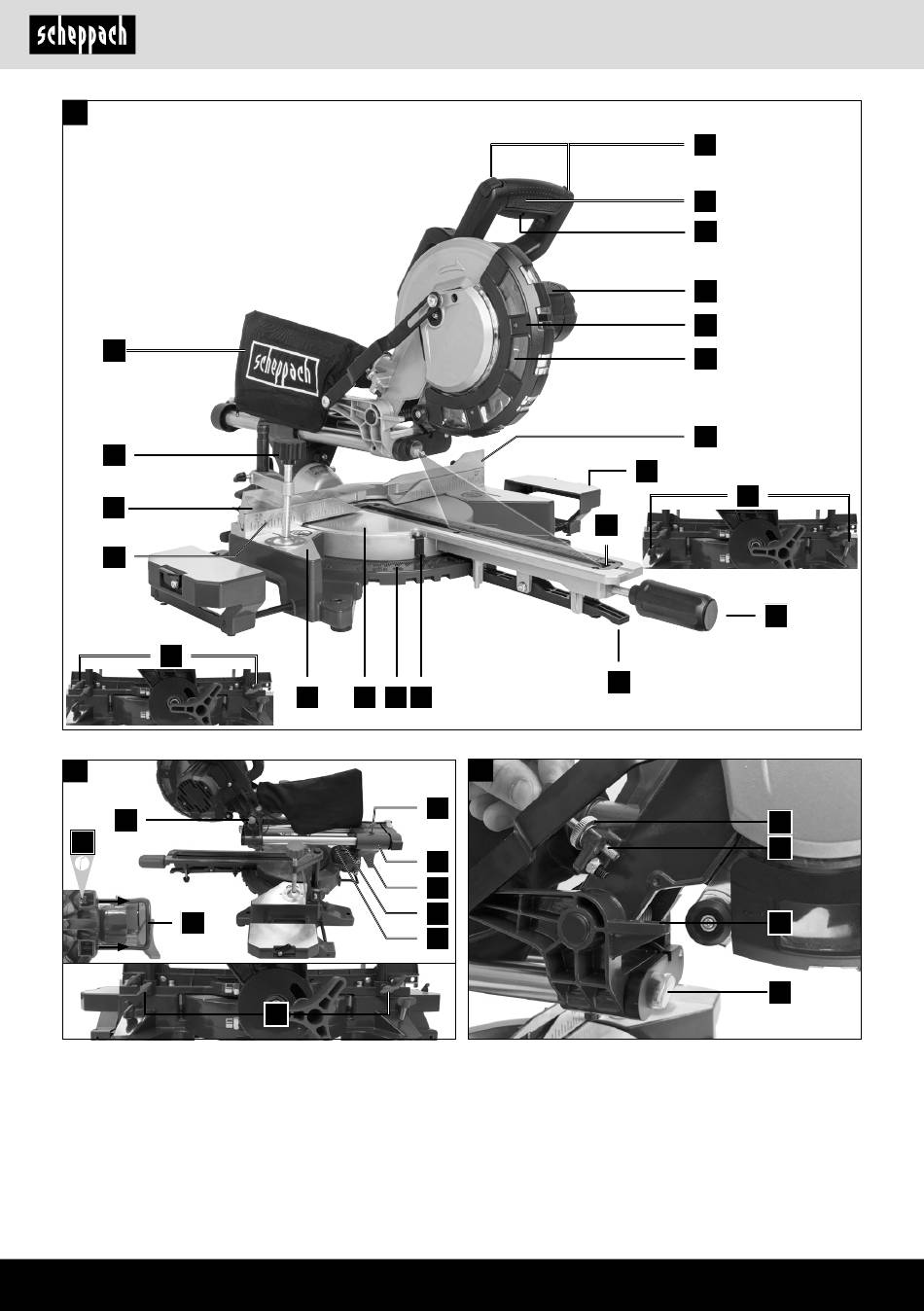 scheppach

scheppach