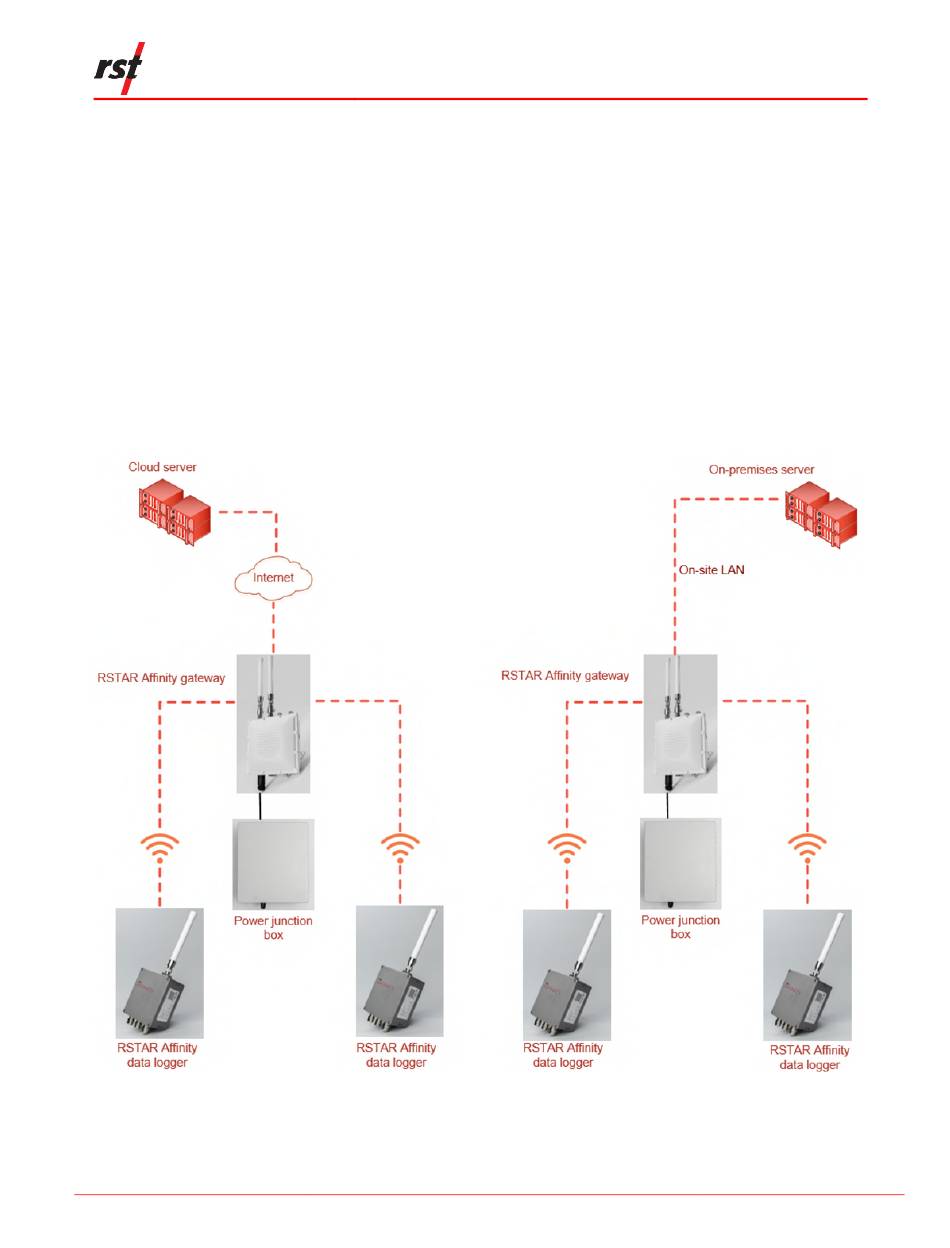 rst

Cloud server

Internet

RSTAR Affinity gateway

Power junction box

RSTAR Affinity data logger

RSTAR Affinity data logger

On-premises server

On-site LAN

RSTAR Affinity gateway

Power junction box

RSTAR Affinity data logger

RSTAR Affinity data logger