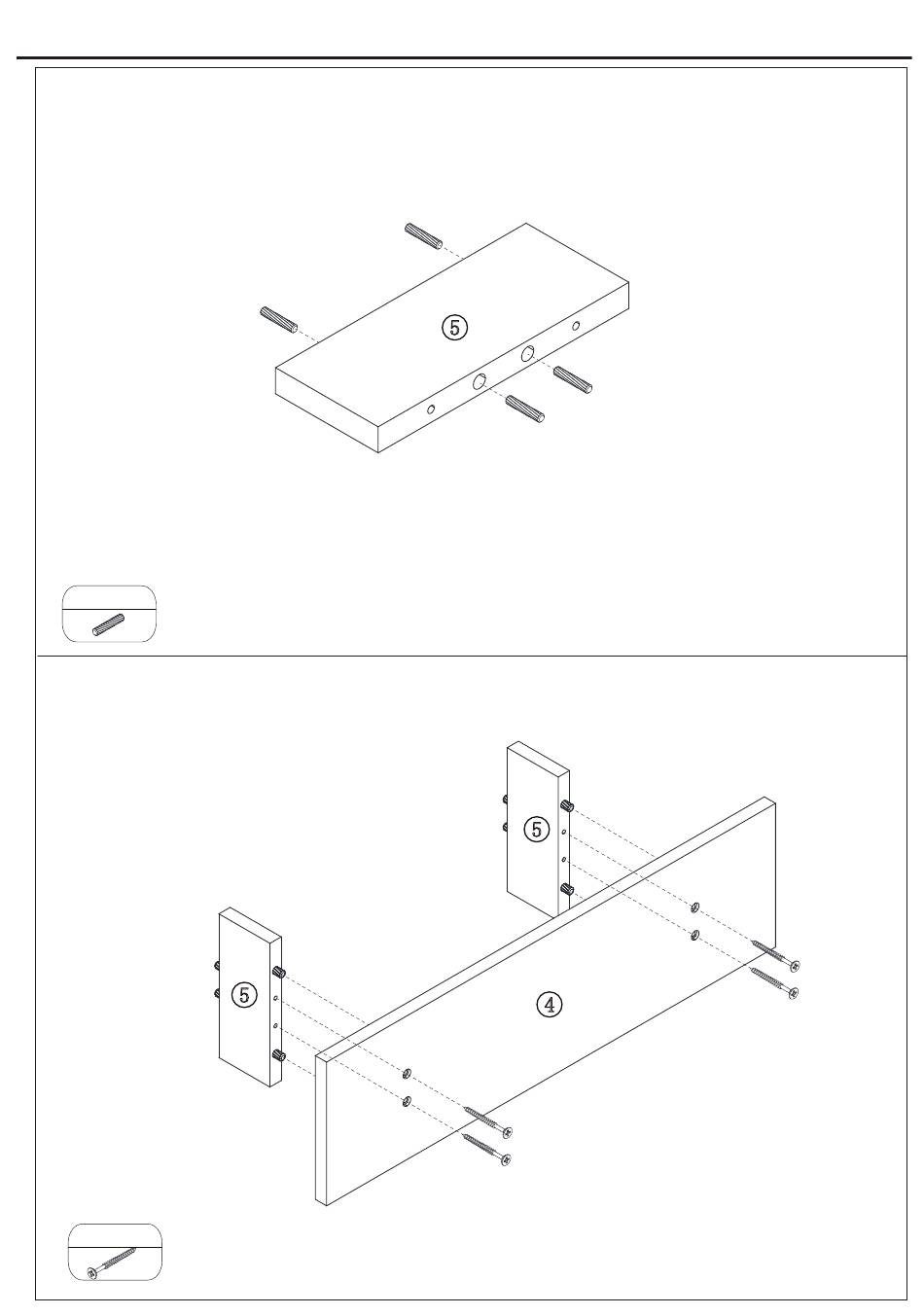 ⑤

⑤

⑤

④