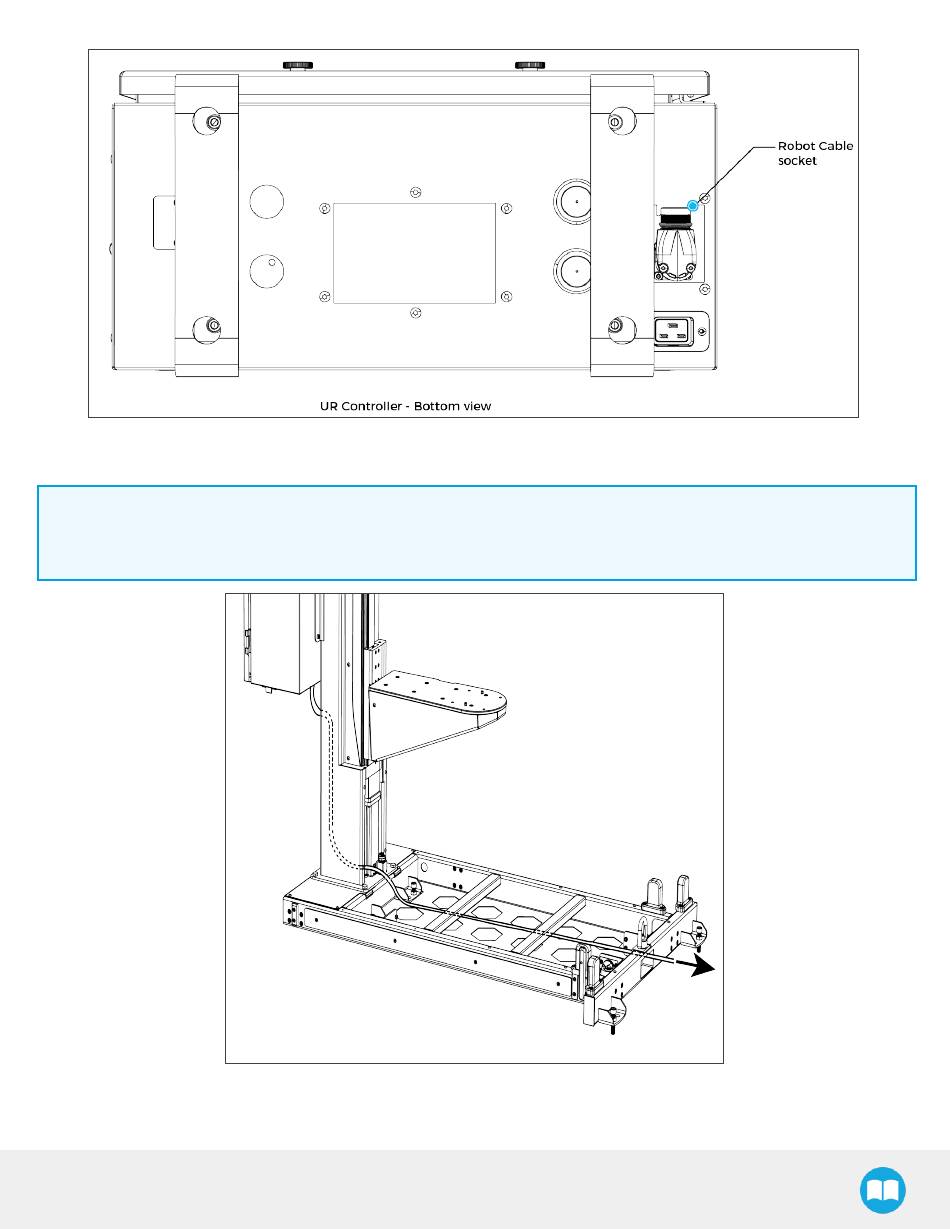 Robot Cable socket

UR Controller - Bottom view