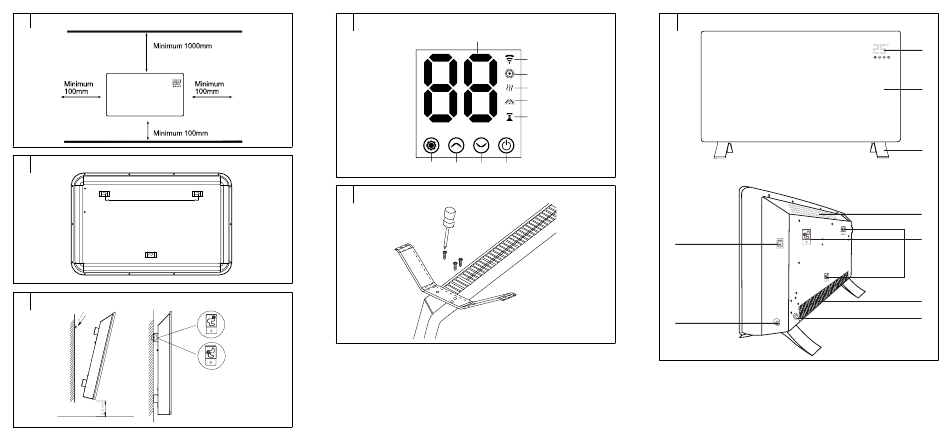 Minimum 1000mm

Minimum 100mm

Minimum 100mm

Minimum 100mm

88