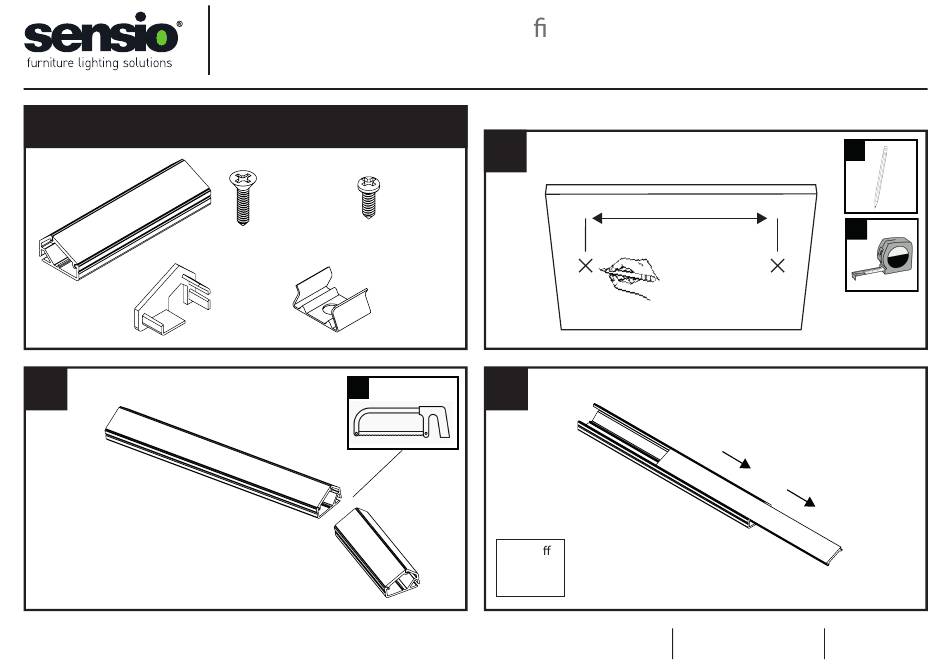 sensio®
furniture lighting solutions

ﬁ

ﬀ