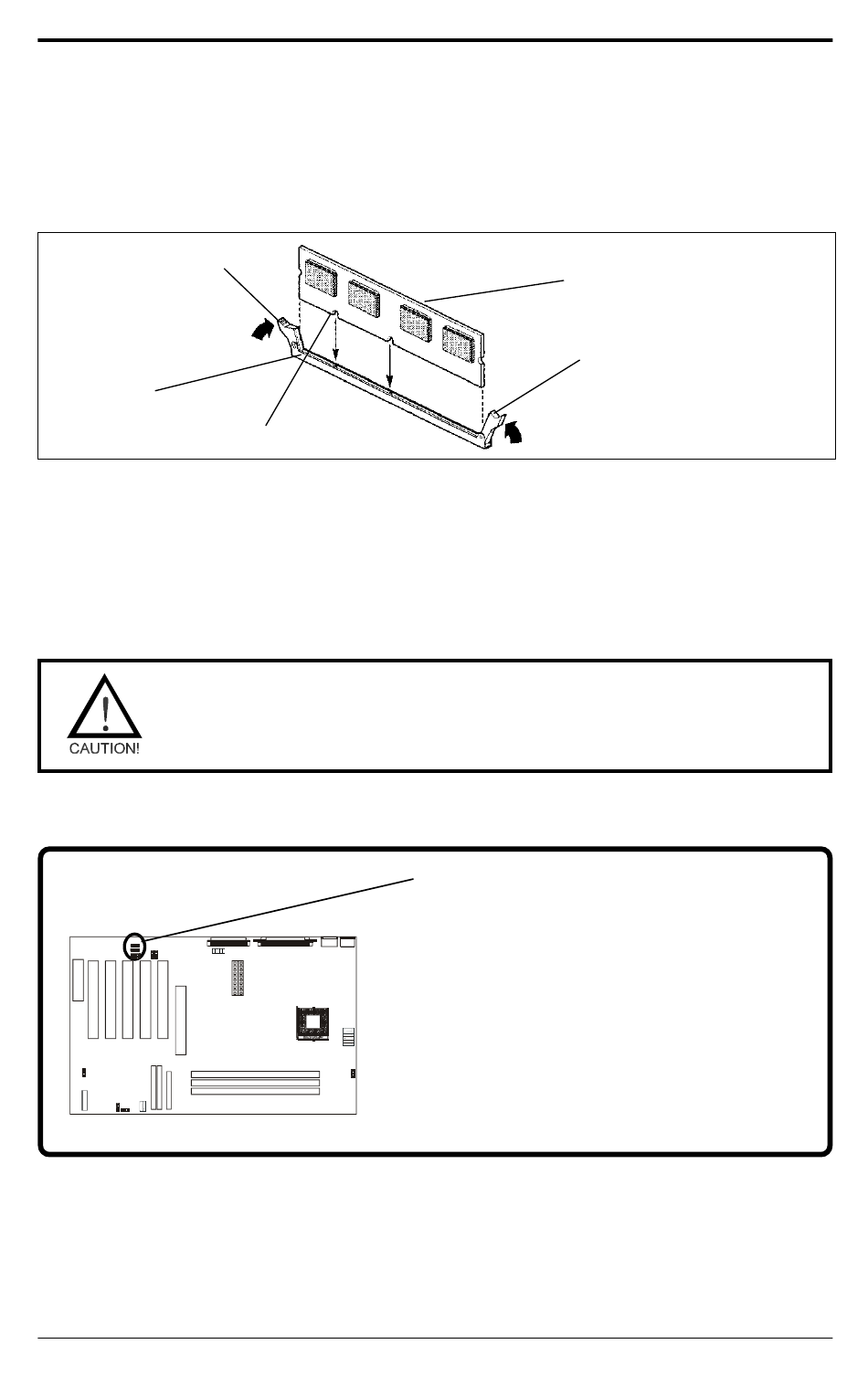 CAUTION!