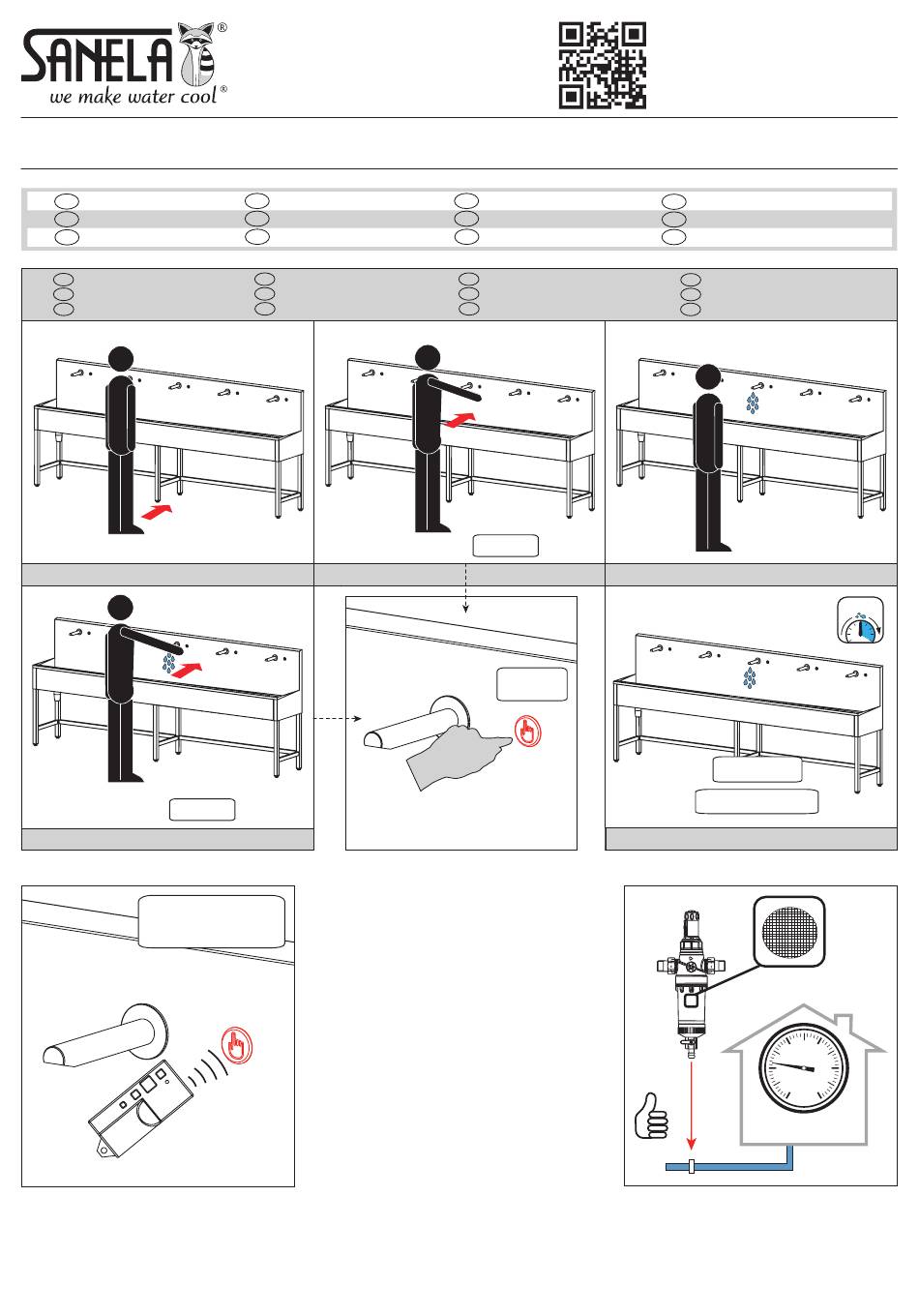 SANELA®
we make water cool®