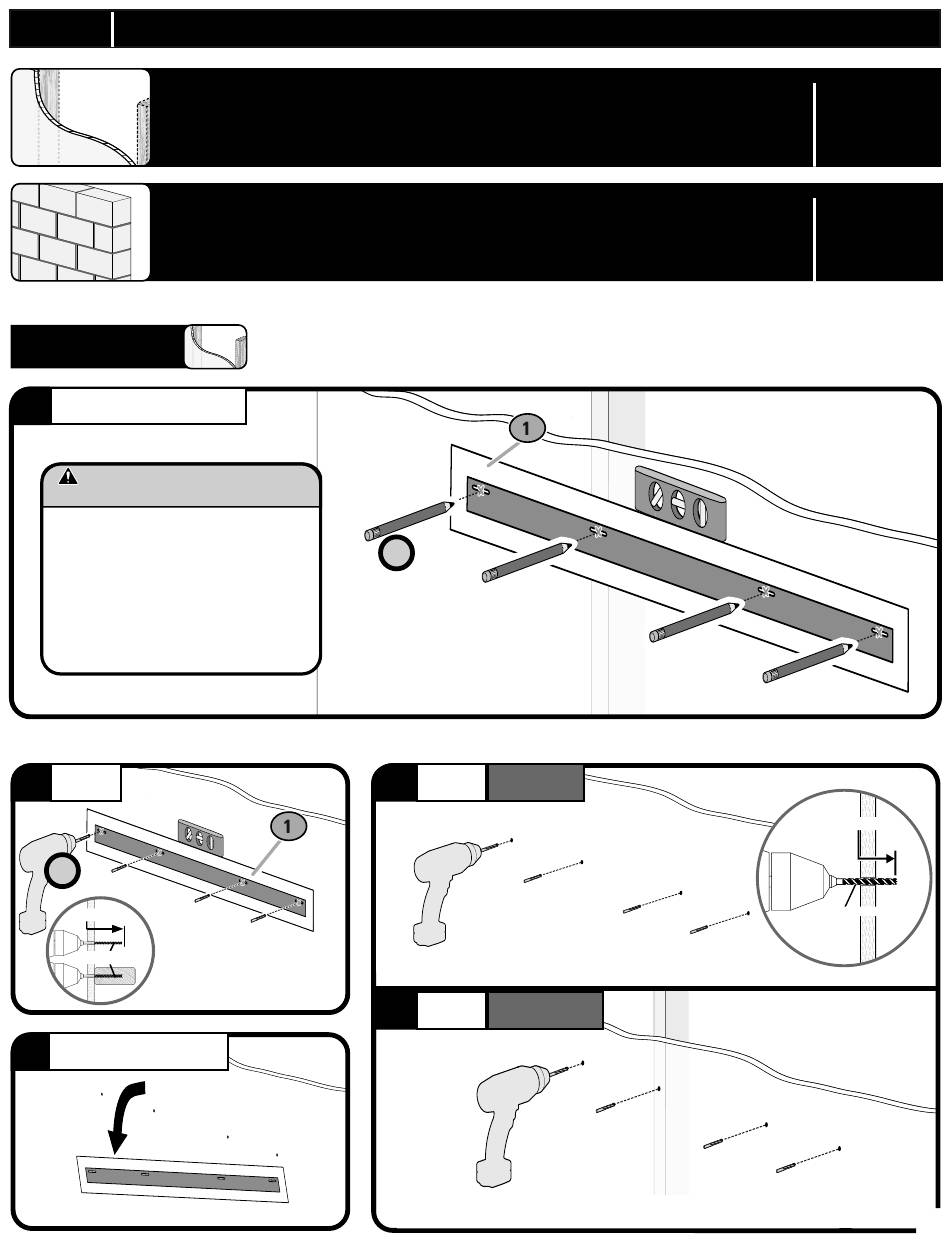 1

1