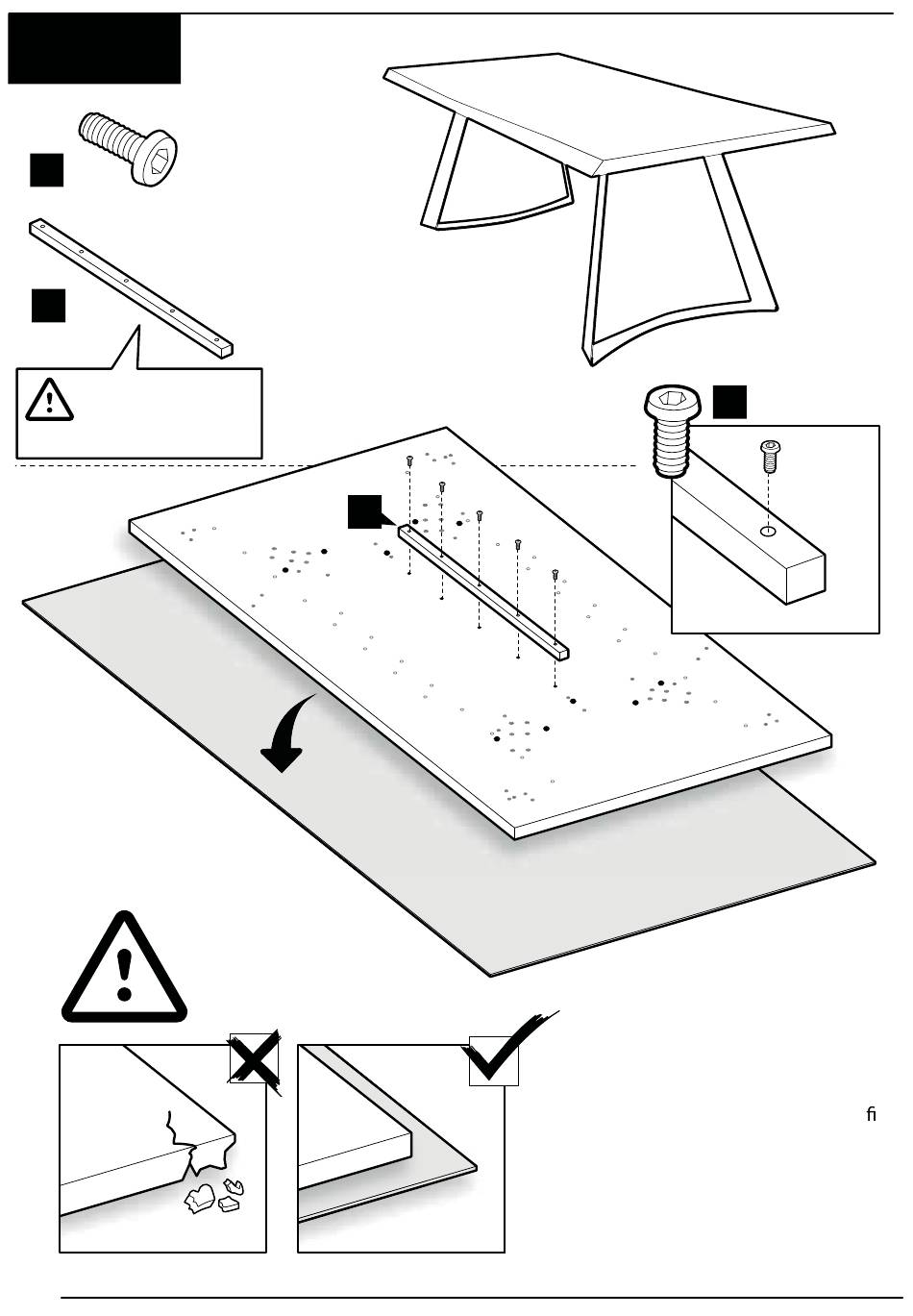 fi