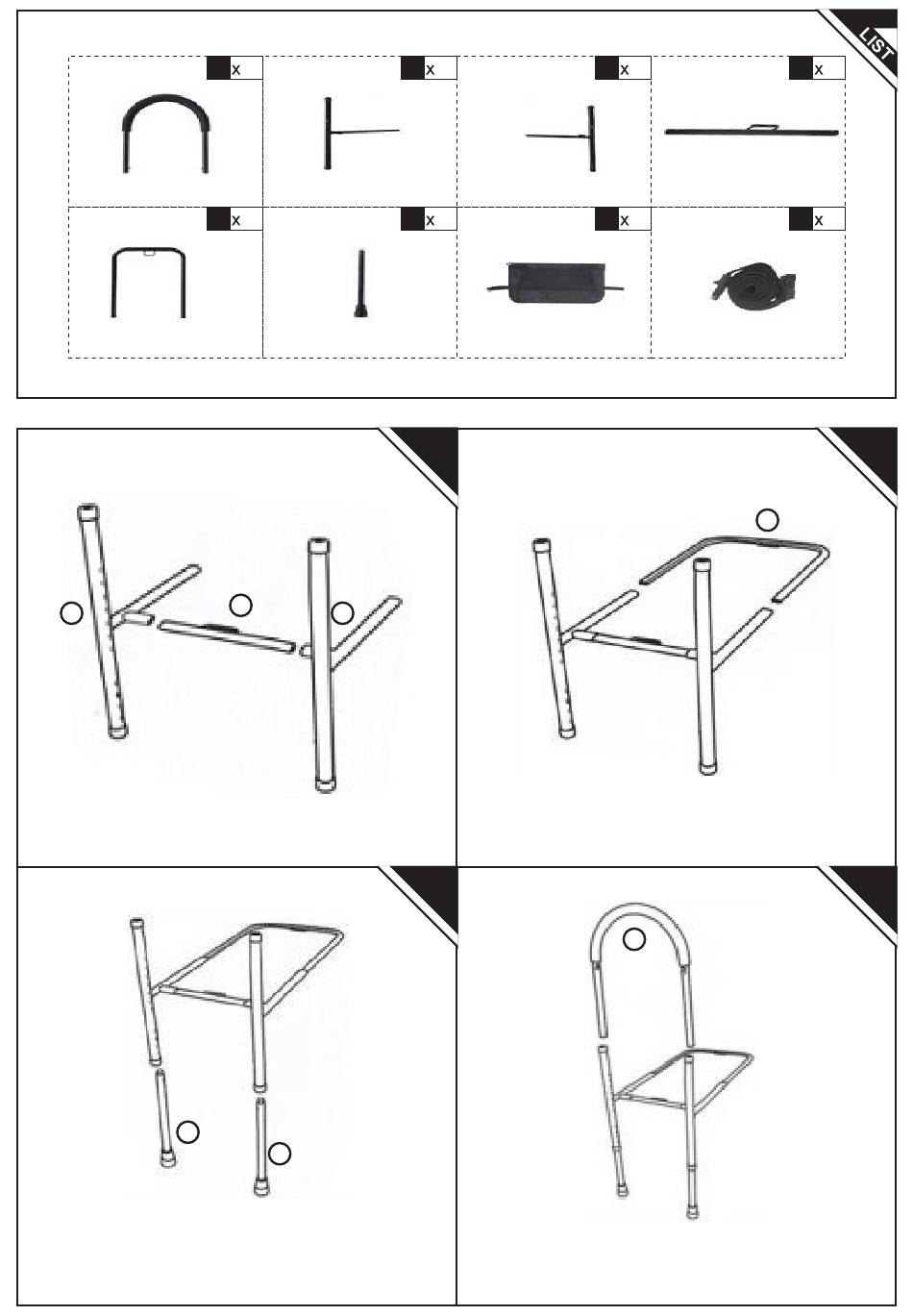 LIST

x

x

x

x

x

x

x

x