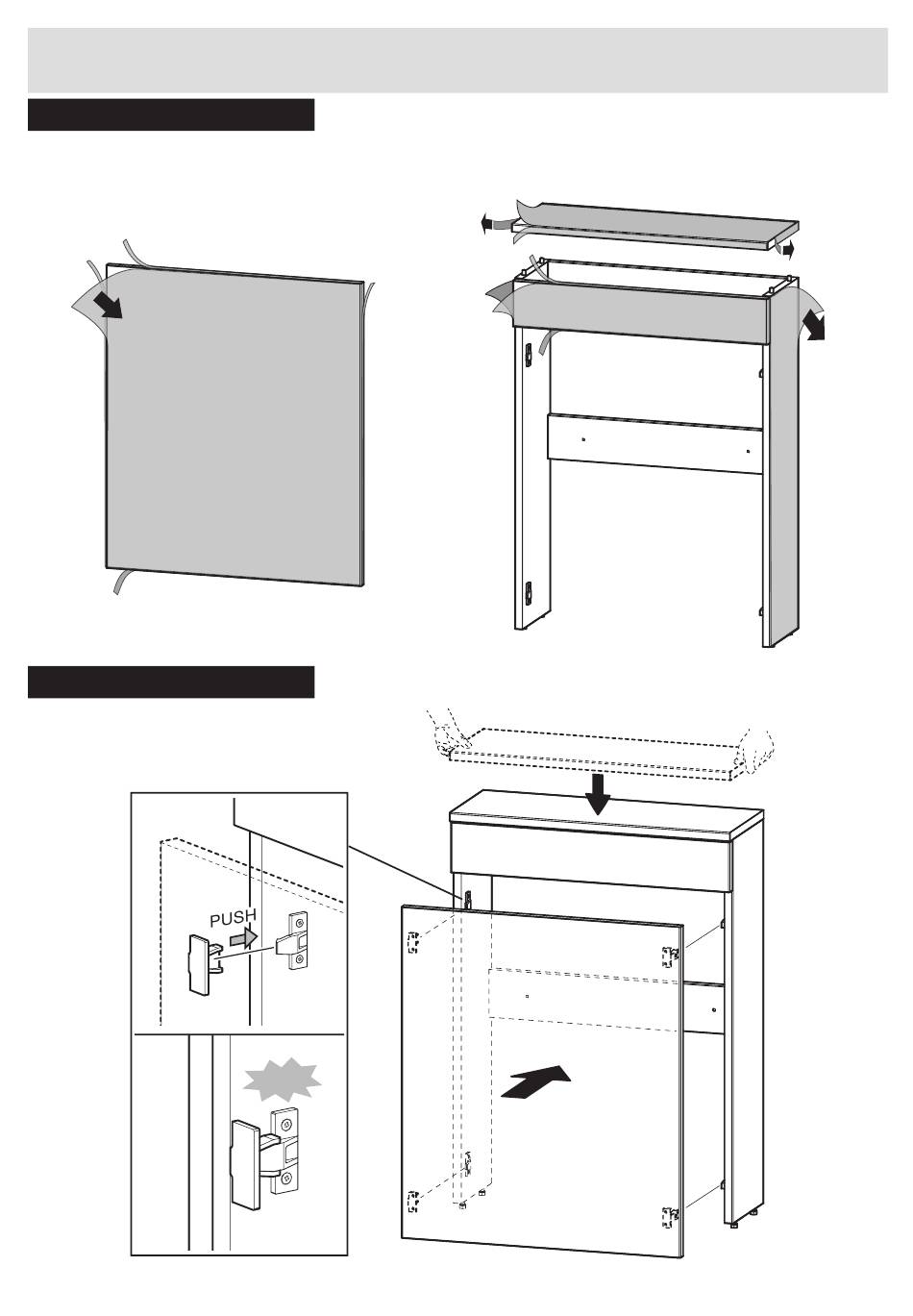 PUSH