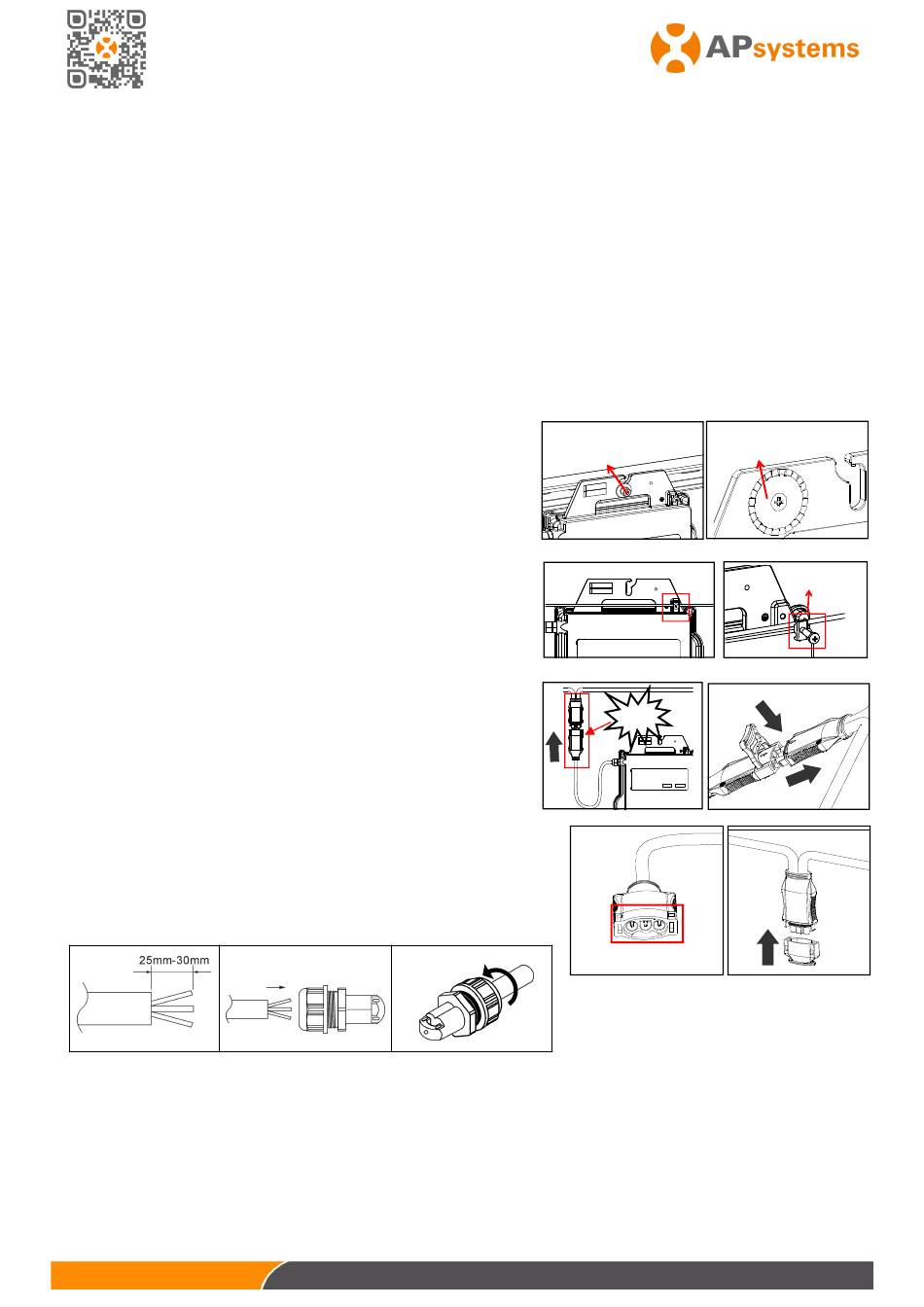 APsystems

25mm-30mm