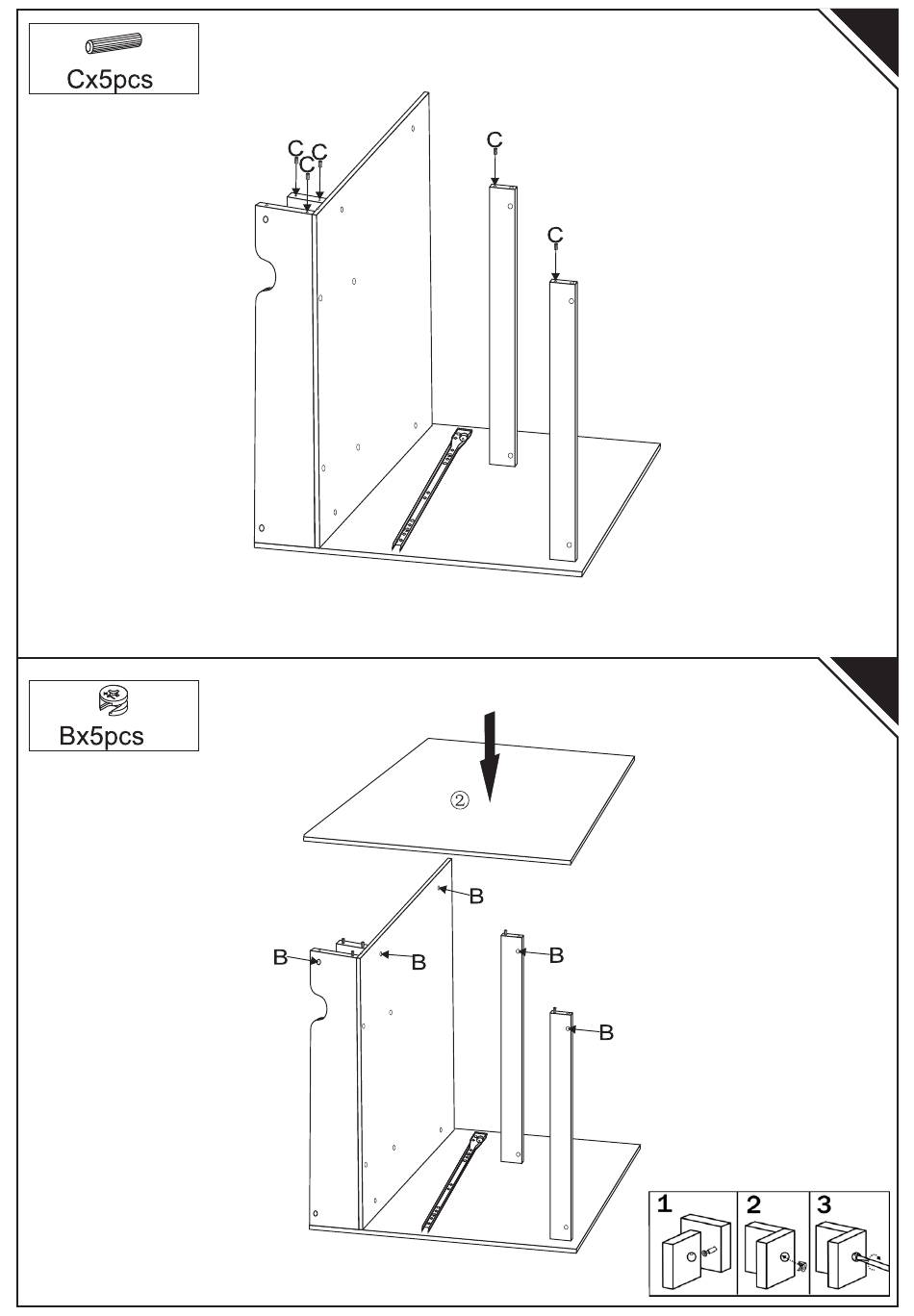 Cx5pcs

C C C

C

C

Bx5pcs

②

B

B

B

B

B

1 2 3