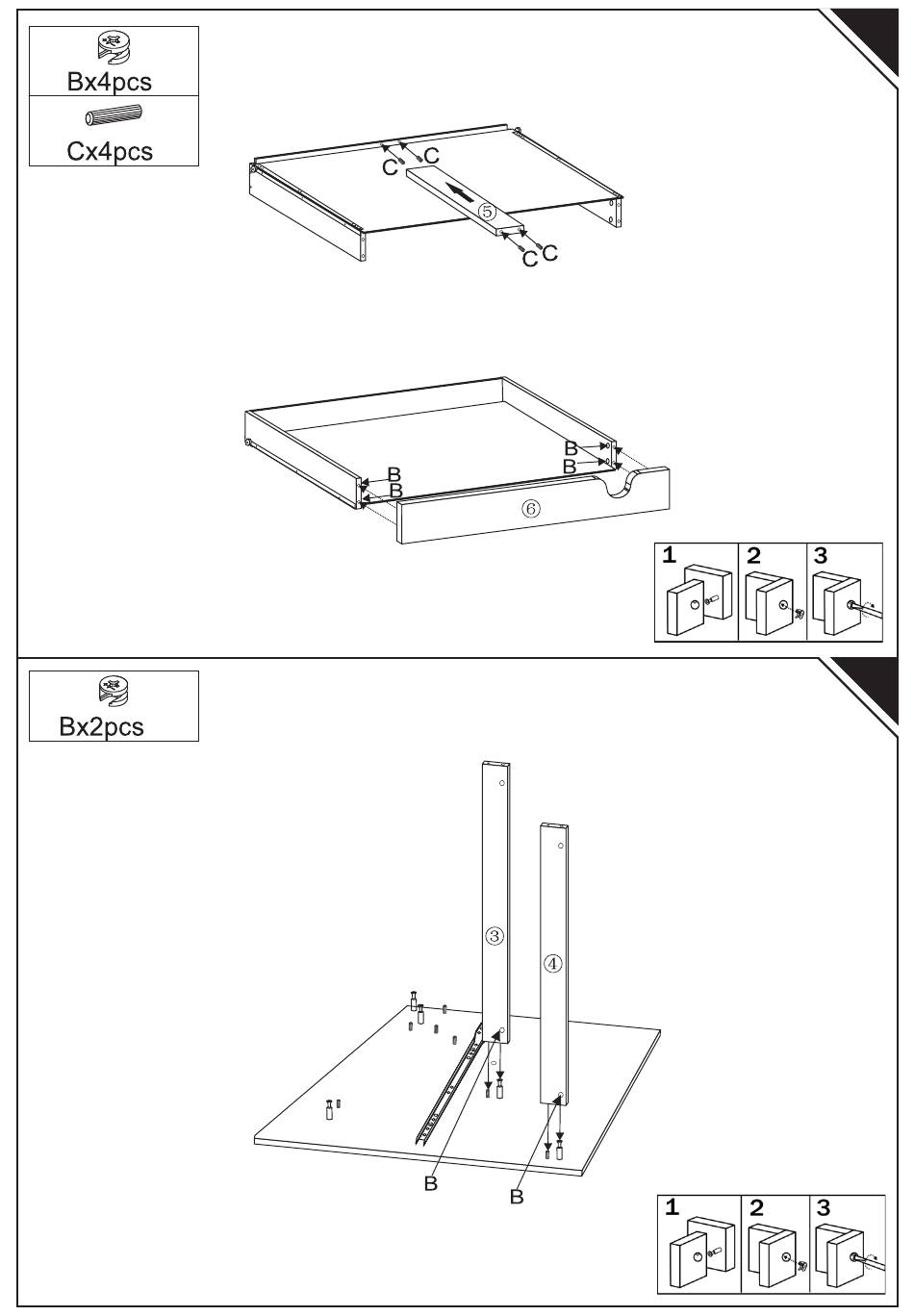 Bx4pcs

Cx4pcs

C C

⑤

C C

B

B

B

B

⑥

1 2 3

Bx2pcs

③

④

B

B

1 2 3