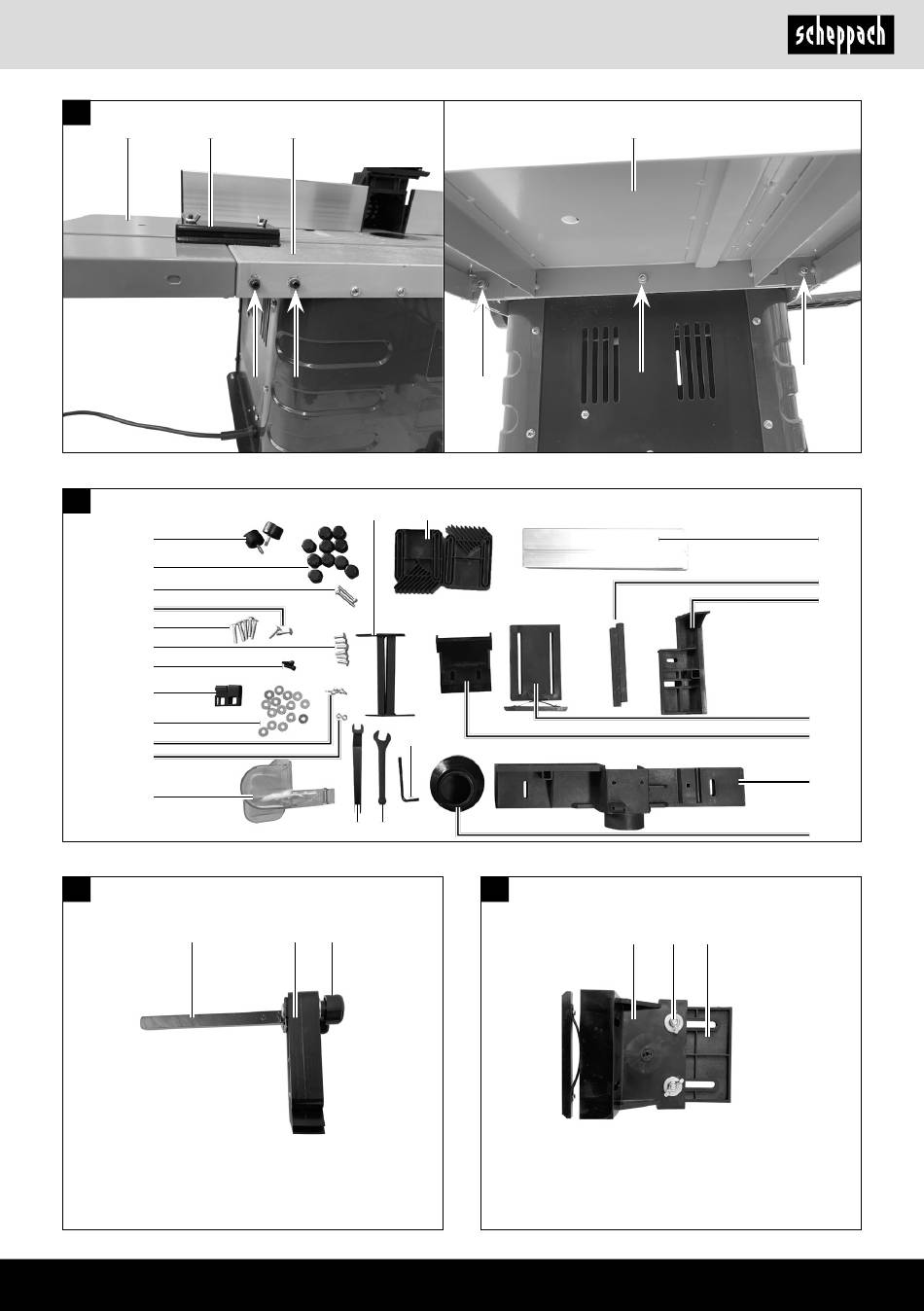 scheppach