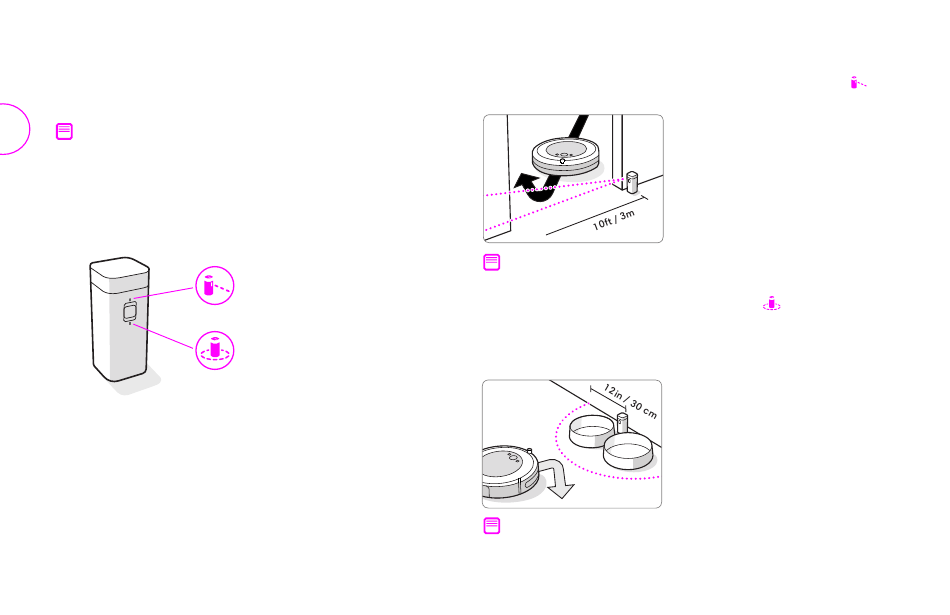 10ft / 3m

12in / 30 cm