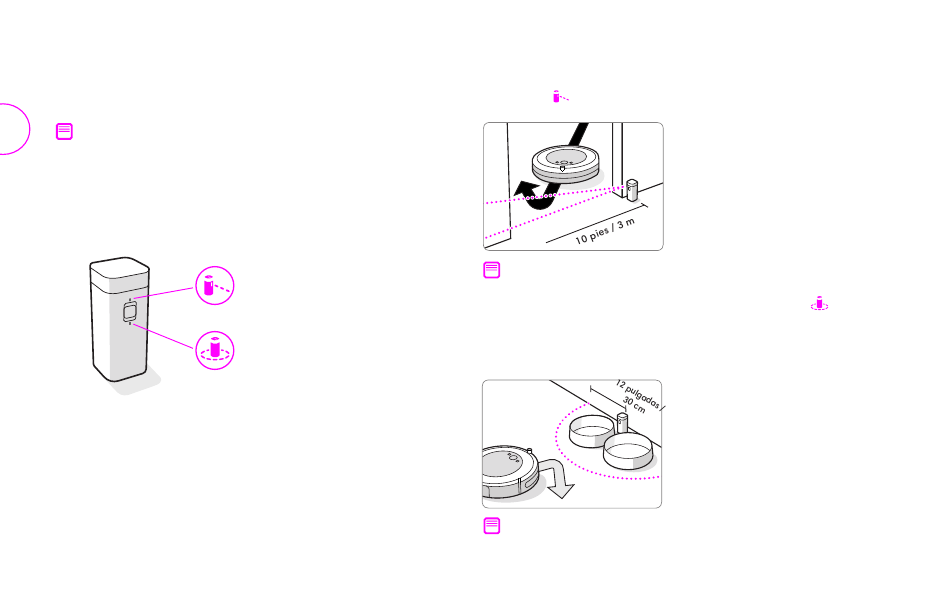 10 pies / 3 m

12 pulgadas / 30 cm