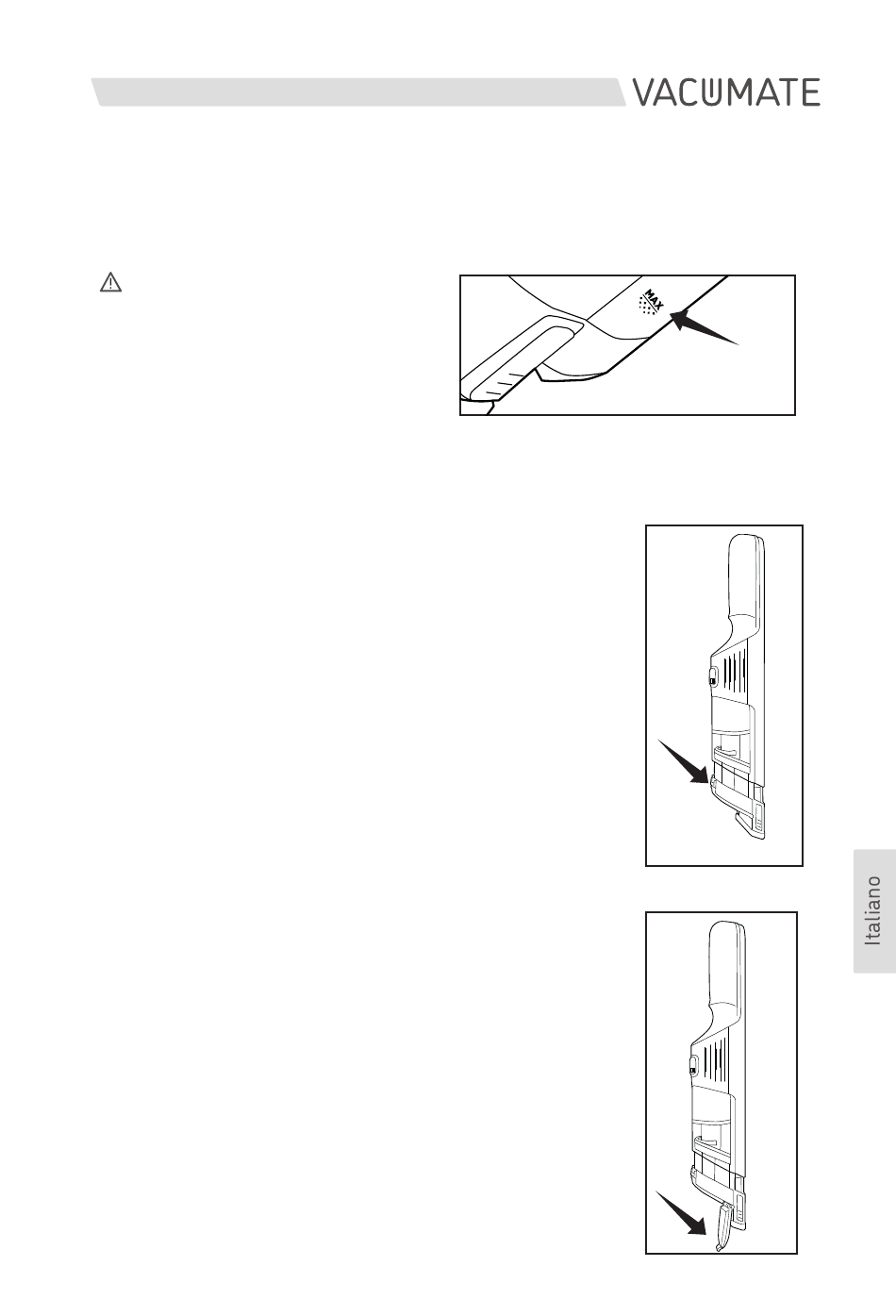 VACUMATE

MAX

Italiano