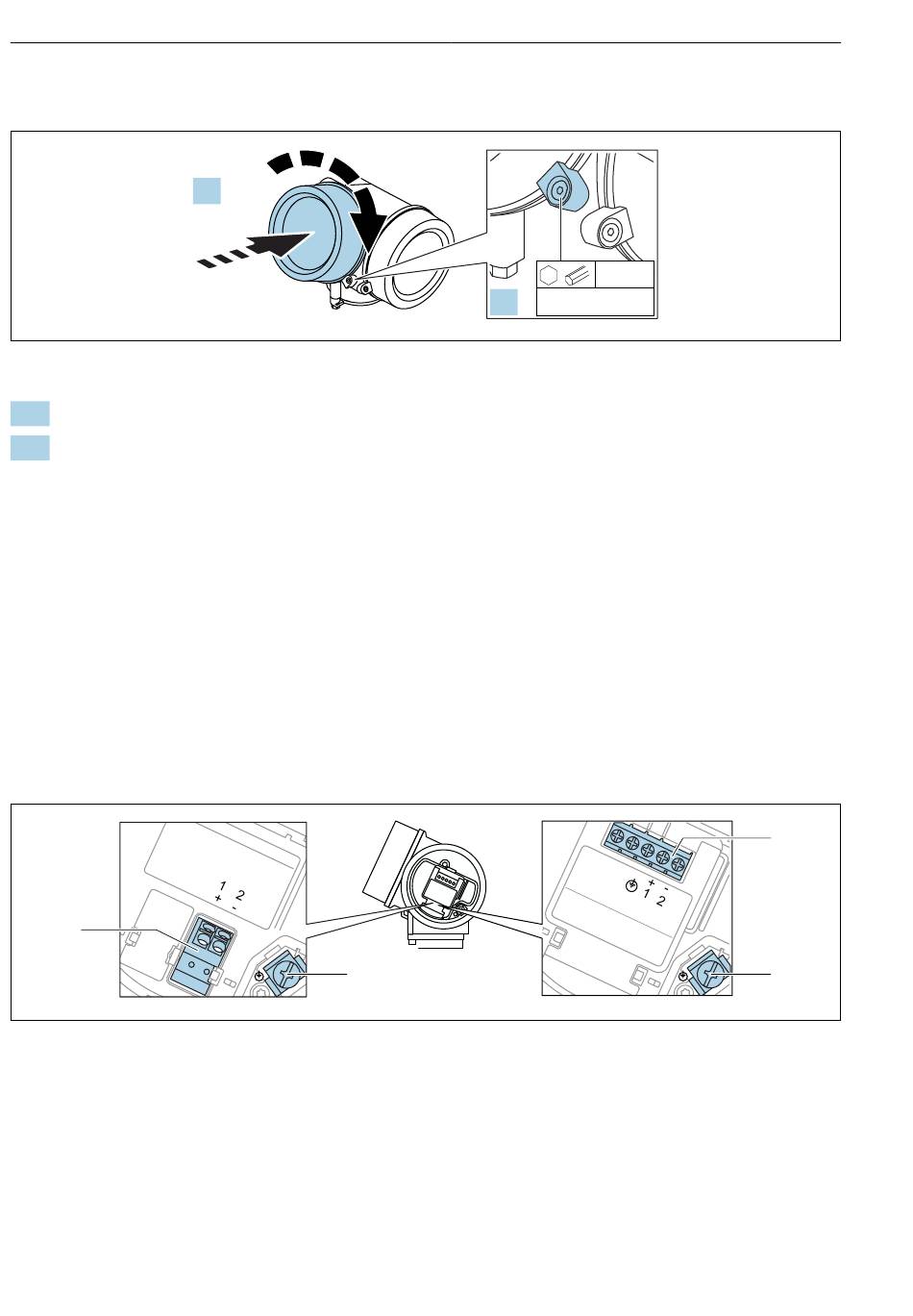 1 2
+ -

+ -
1 2