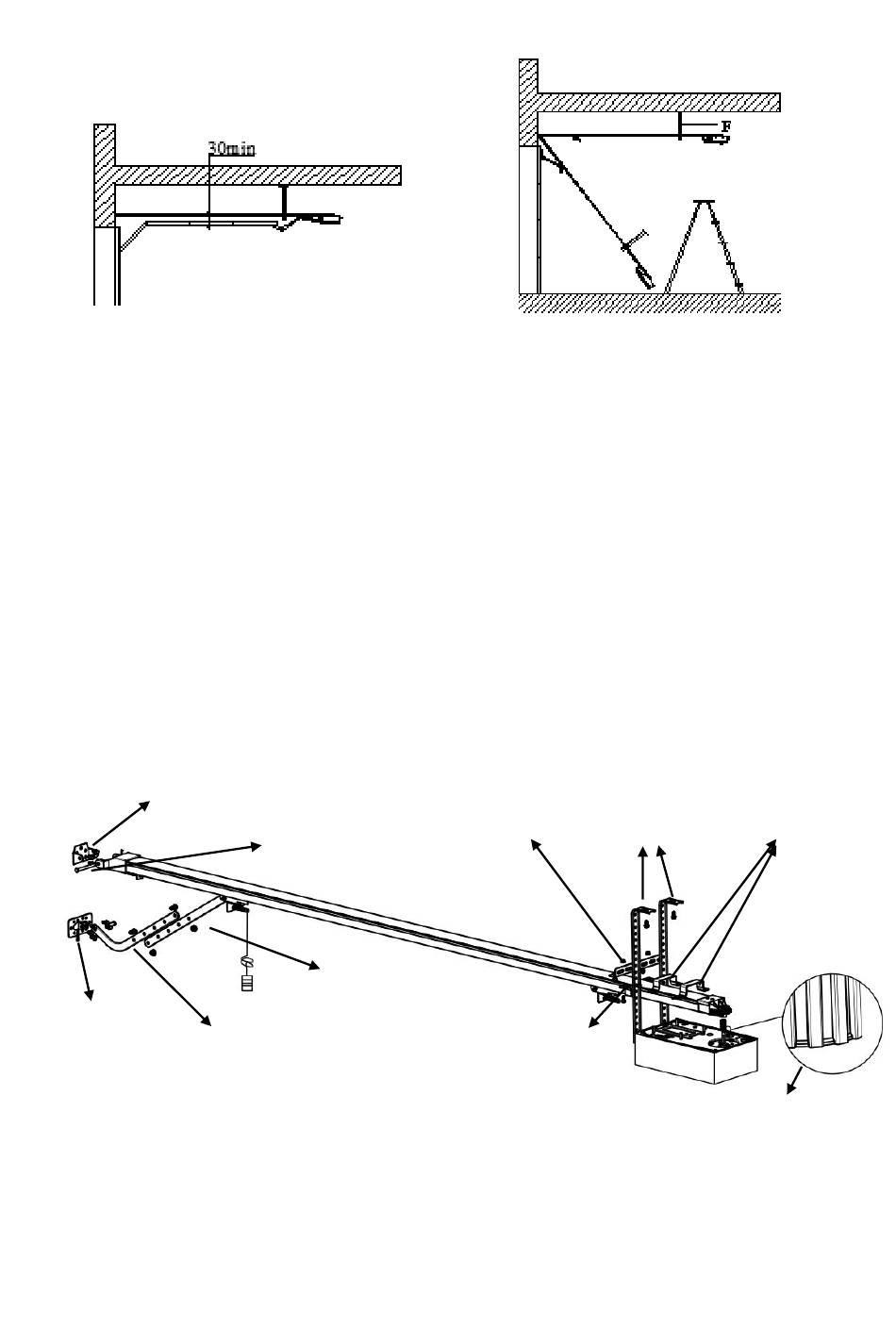 30min

F