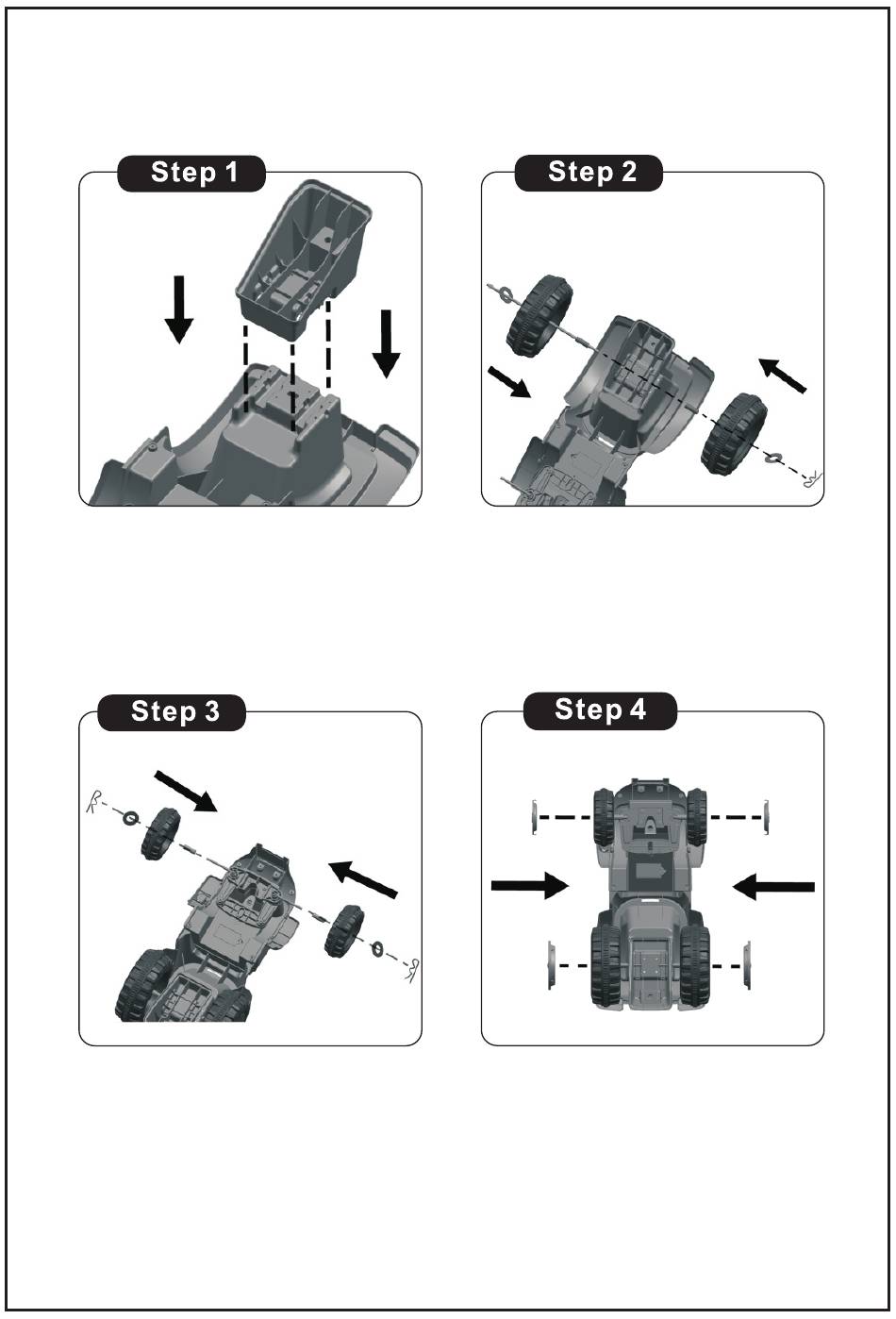 Step 1

Step 2

Step 3

Step 4