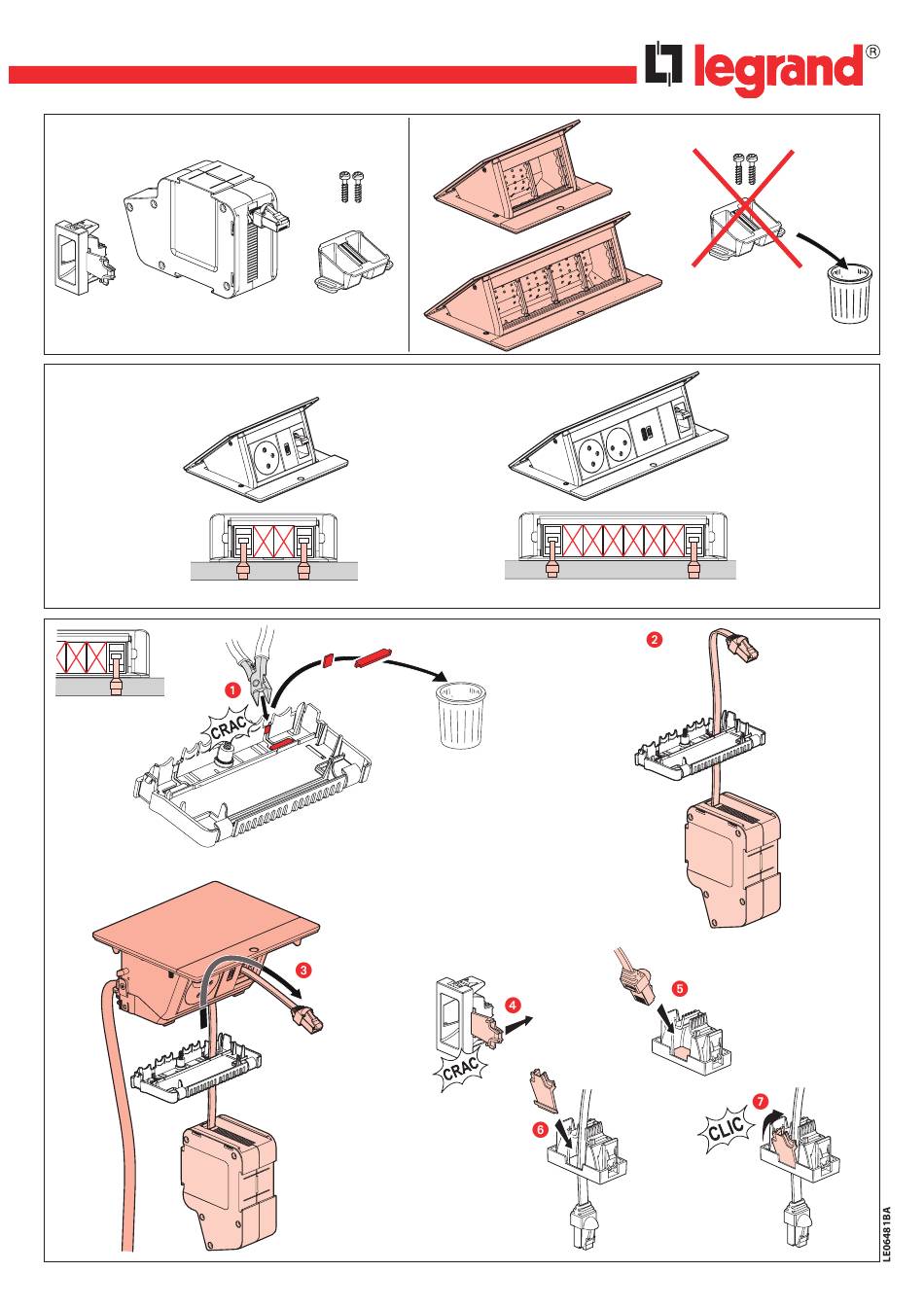 legrand®

1

CRAC

2

3

4

CRAC

5

6

7

CLIC

LE06481BA