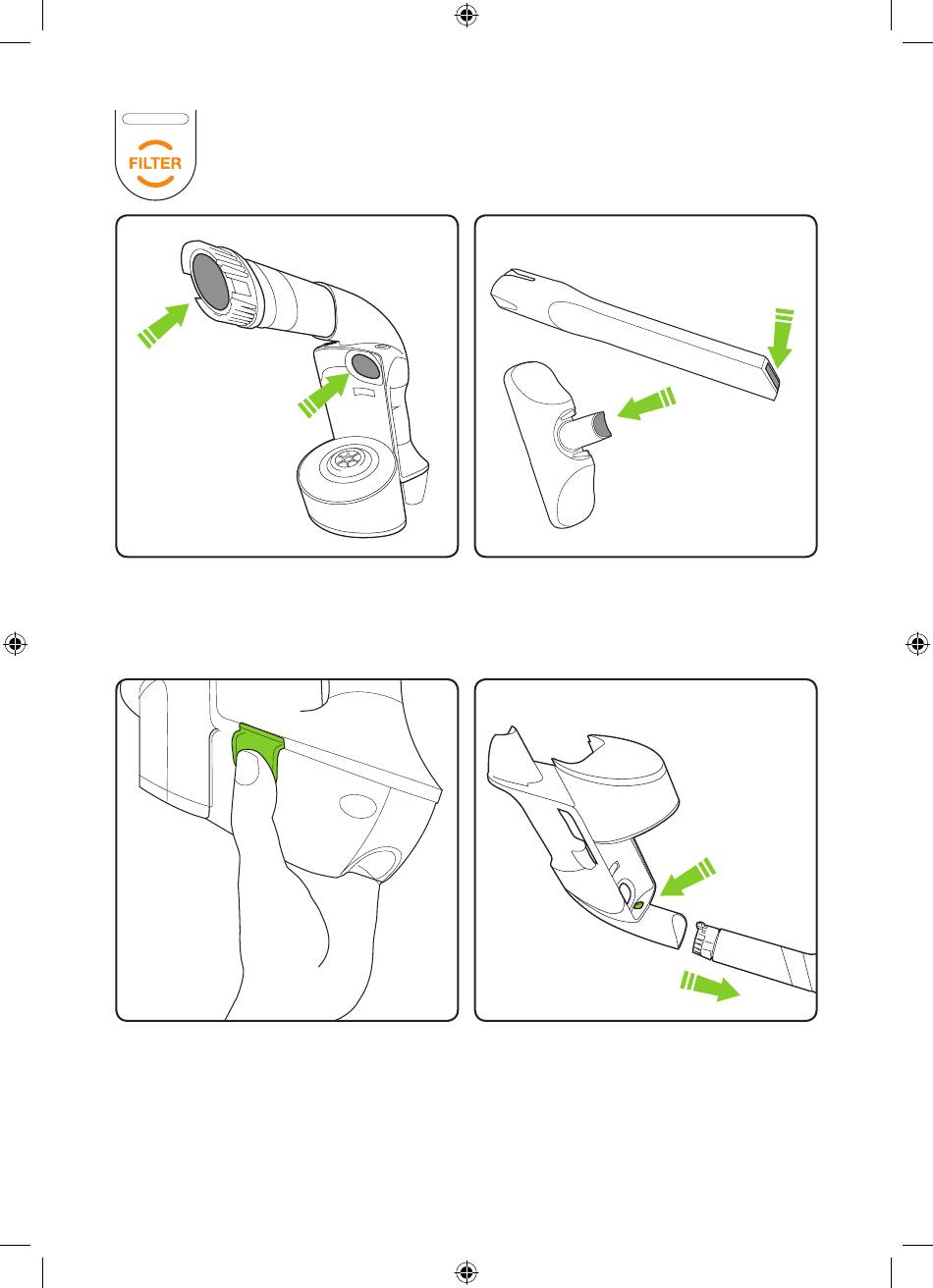 FILTER