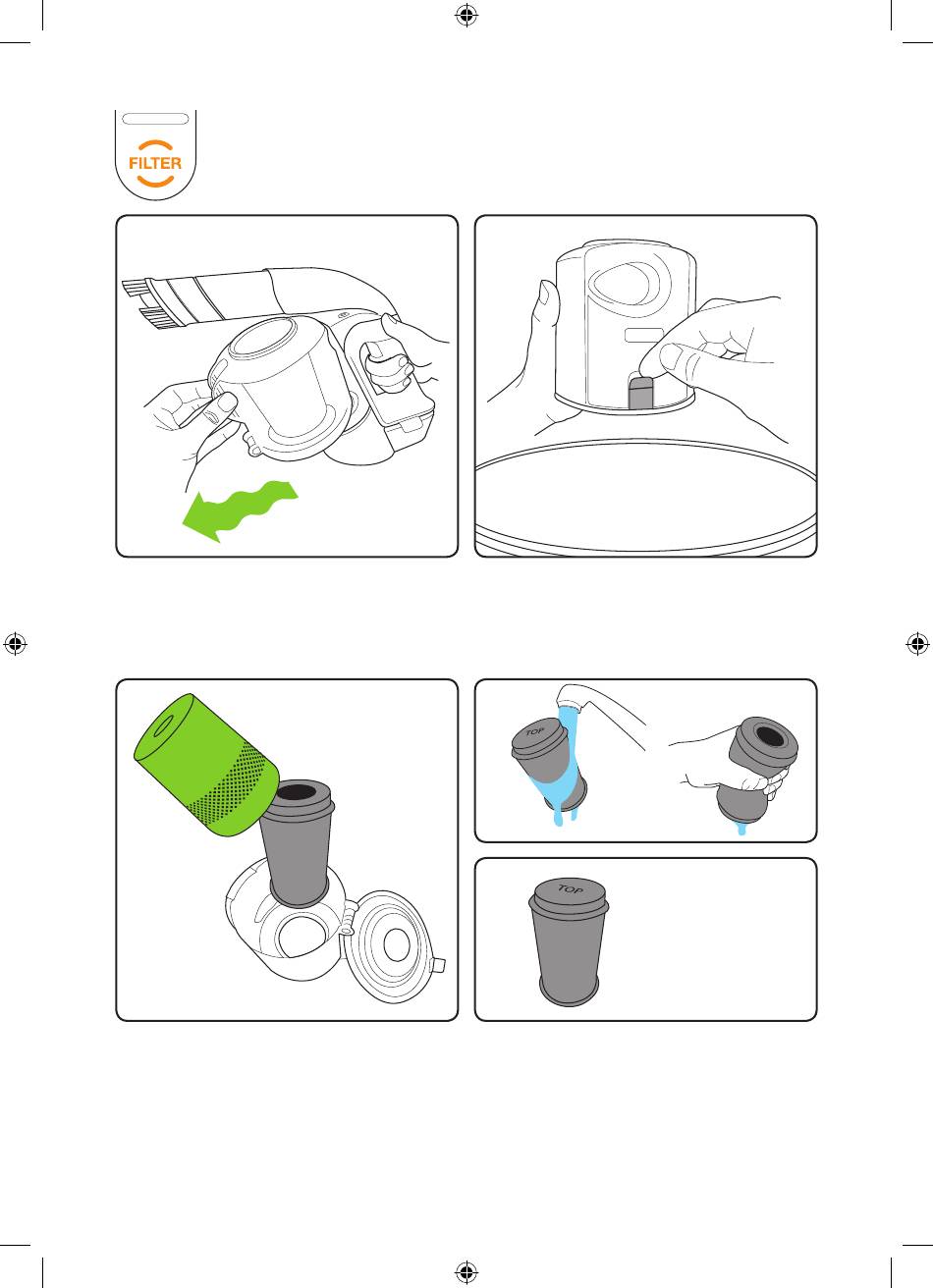 FILTER

TOP

TOP