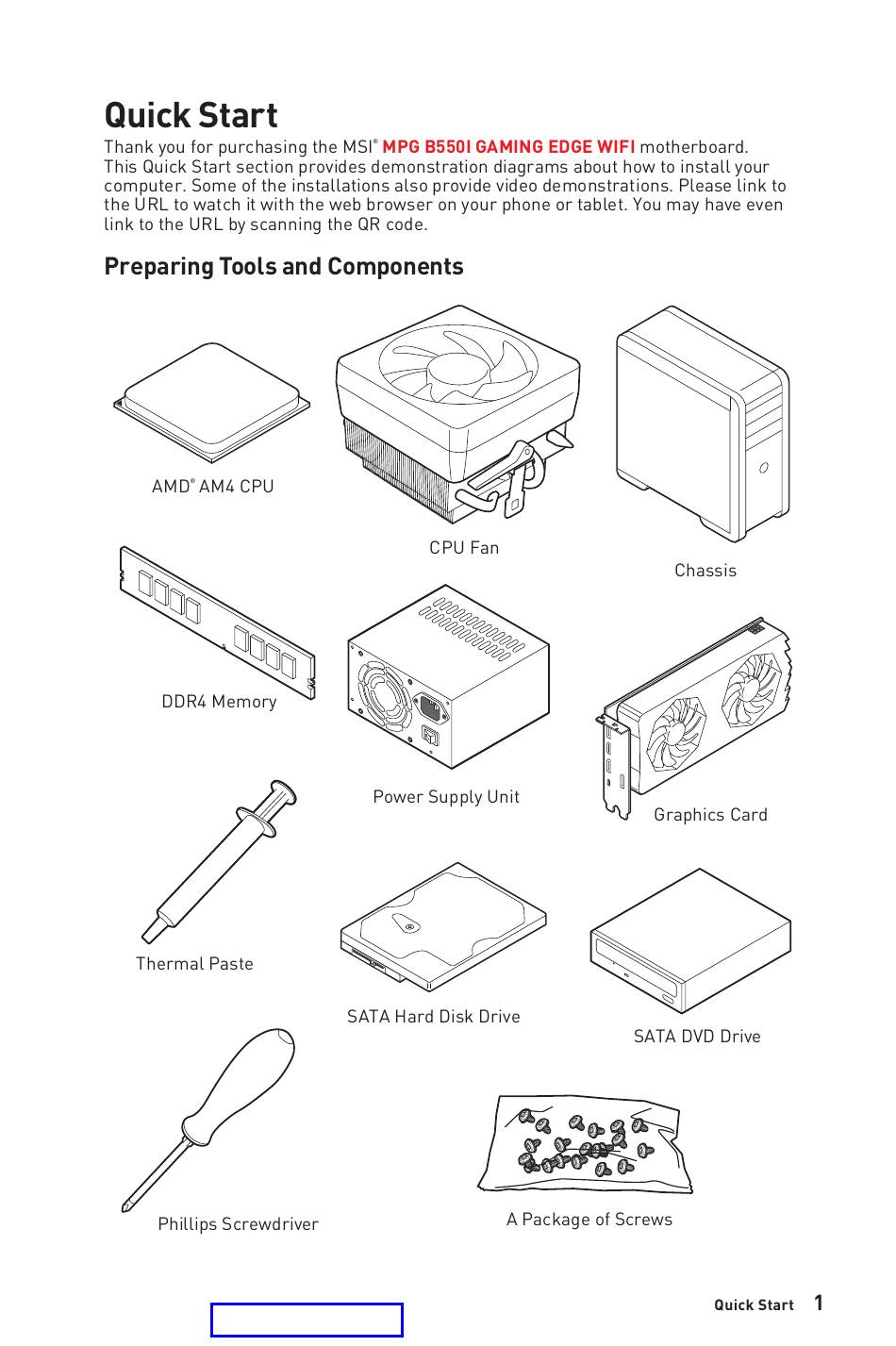 Quick Start

Thank you for purchasing the MSI® MPG B550I GAMING EDGE WIFI motherboard. This Quick Start section provides demonstration diagrams about how to install your computer. Some of the installations also provide video demonstrations. Please link to the URL to watch it with the web browser on your phone or tablet. You may have even link to the URL by scanning the QR code.

Preparing Tools and Components

AMD® AM4 CPU

CPU Fan

Chassis

DDR4 Memory

Power Supply Unit

Graphics Card

Thermal Paste

SATA Hard Disk Drive

SATA DVD Drive

Phillips Screwdriver

A Package of Screws

Quick Start 1