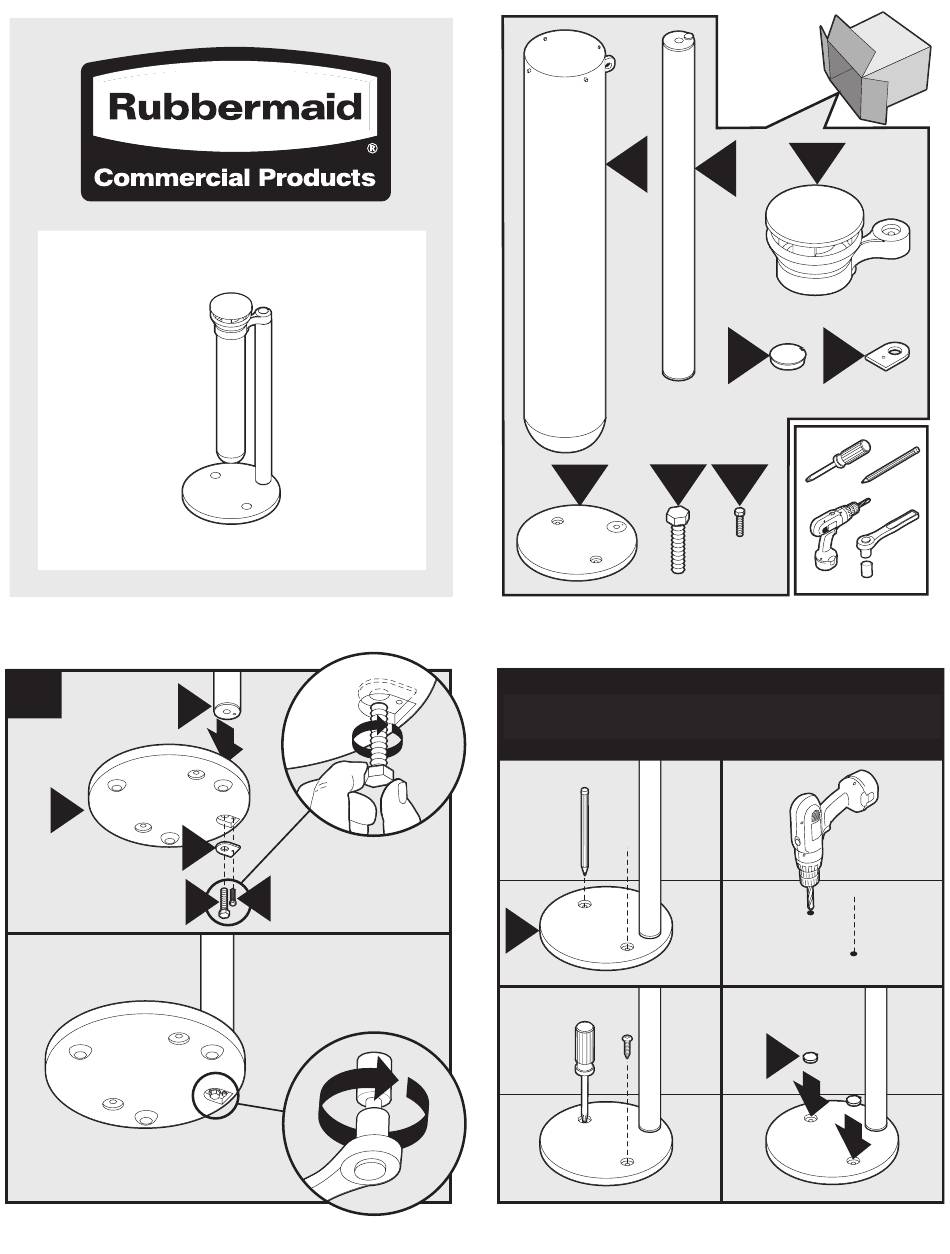 Rubbermaid®
Commercial Products