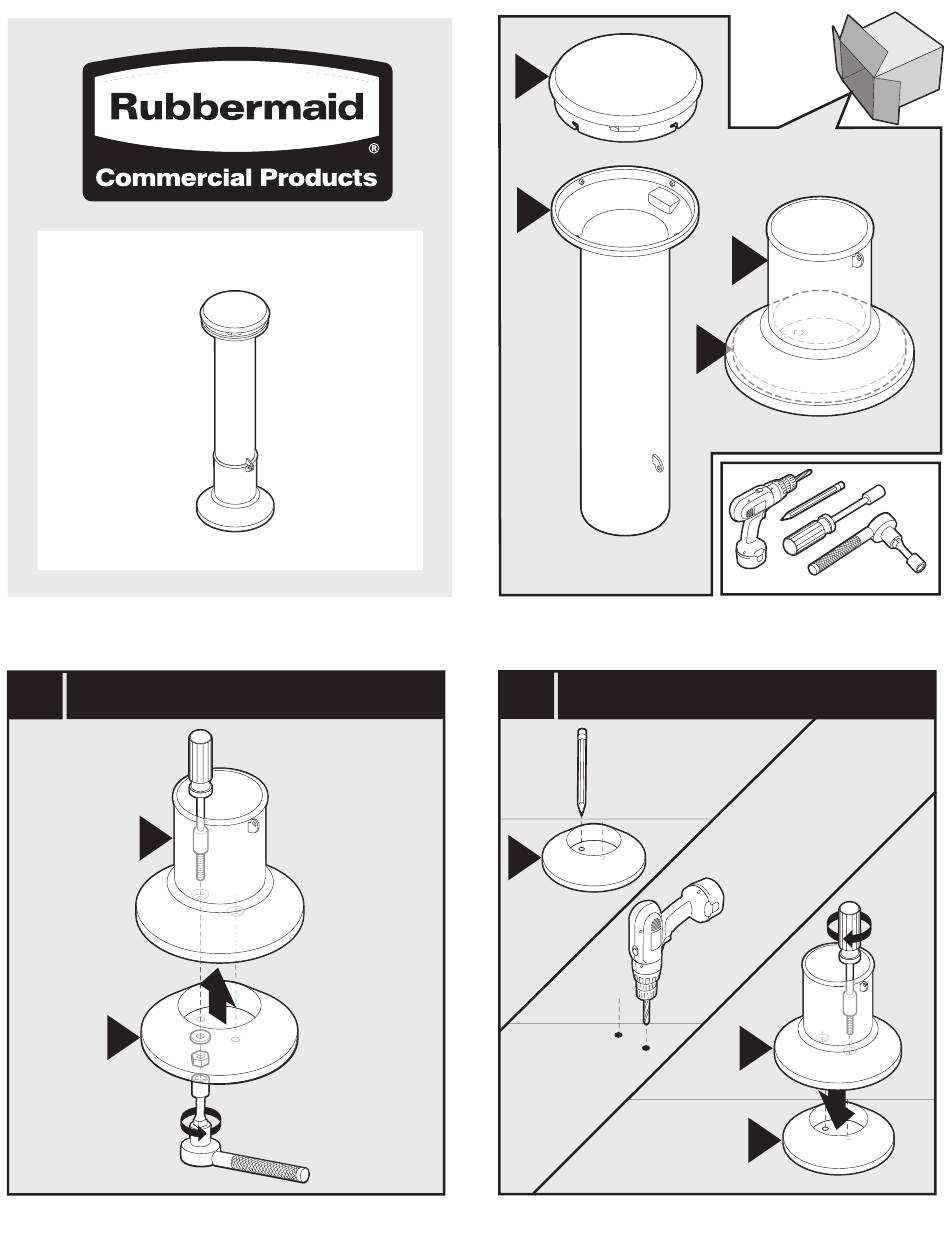 Rubbermaid®
Commercial Products