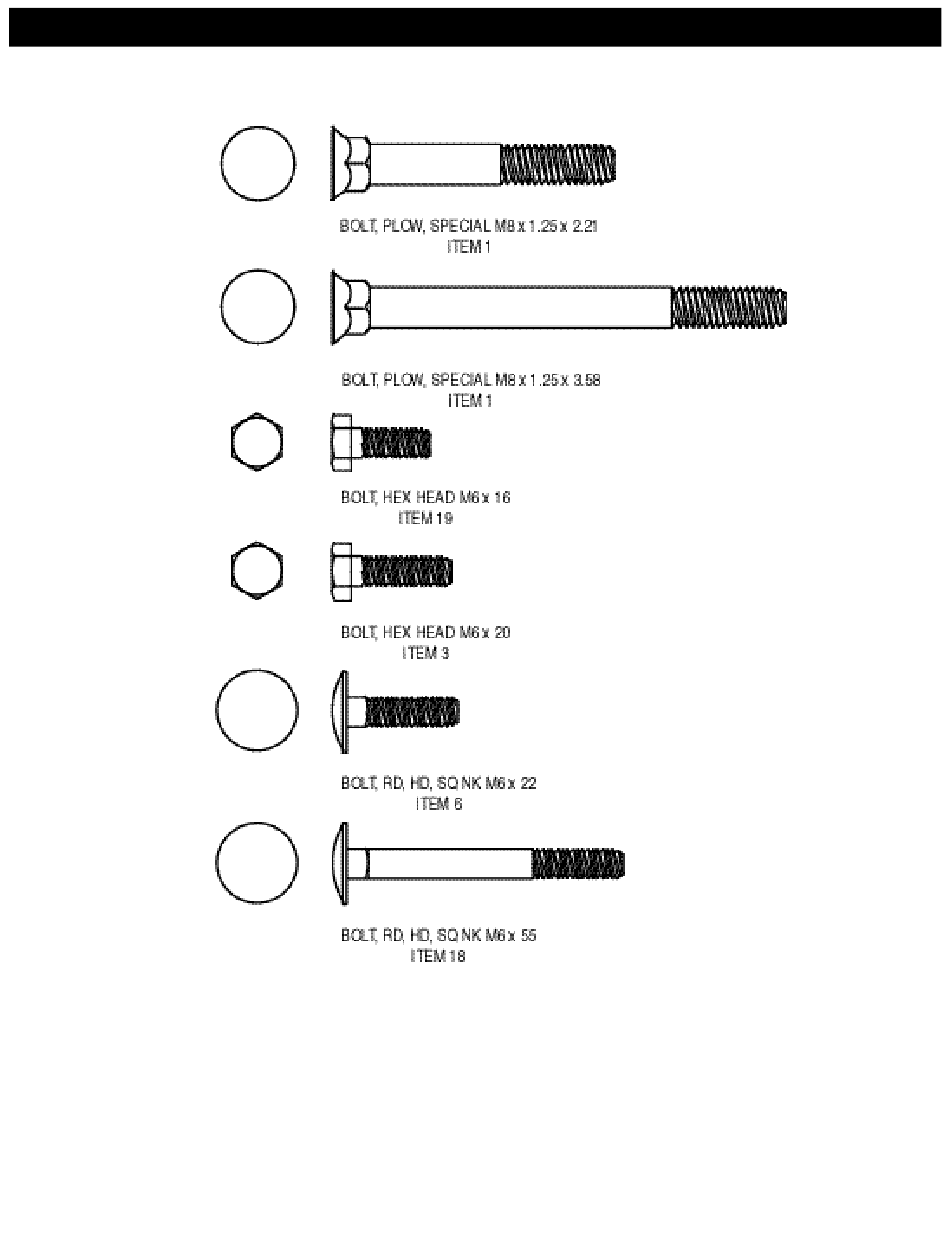 BOLT, PLOW, SPECIAL M8 x 1.25 x 2.21
ITEM 1

BOLT, PLOW, SPECIAL M8 x 1.25 x 3.58
ITEM 1

BOLT, HEX HEAD M6 x 16
ITEM 19

BOLT, HEX HEAD M6 x 20
ITEM 3

BOLT, RD, HD, SQ NK M6 x 22
ITEM 6

BOLT, RD, HD, SQ NK M6 x 55
ITEM 18