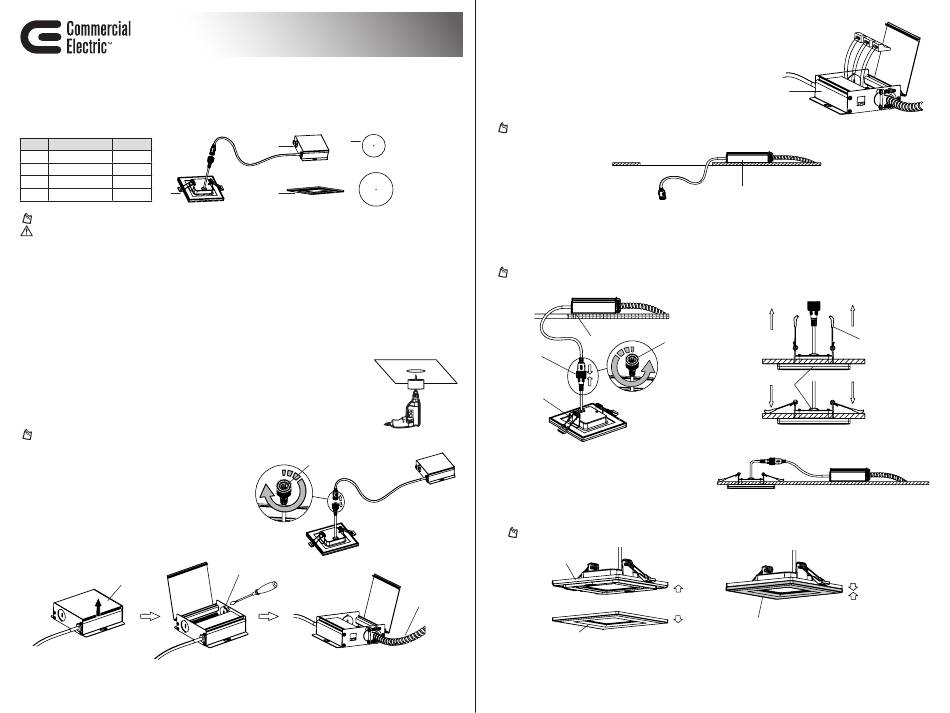 Commercial Electric™