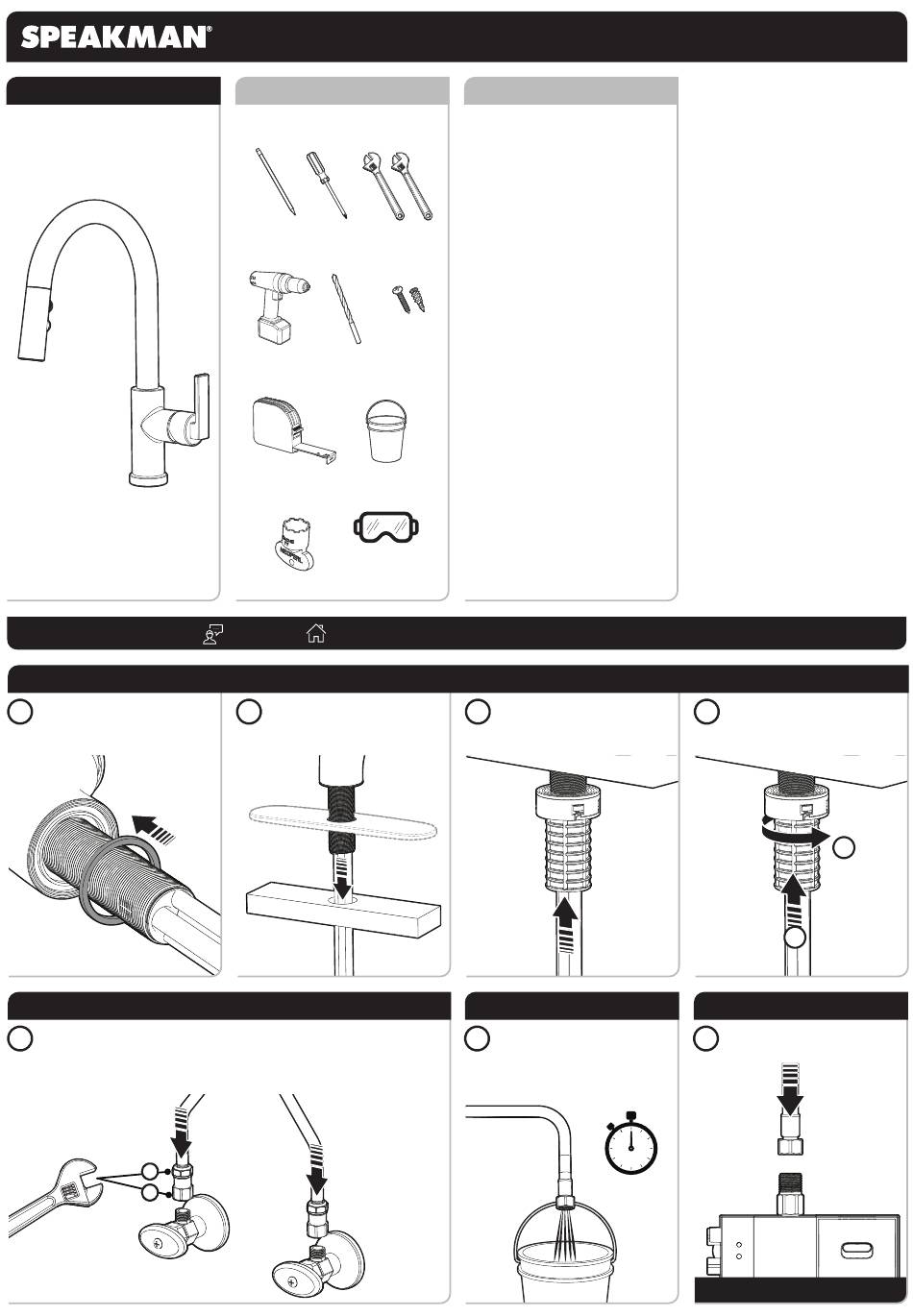 SPEAKMAN®