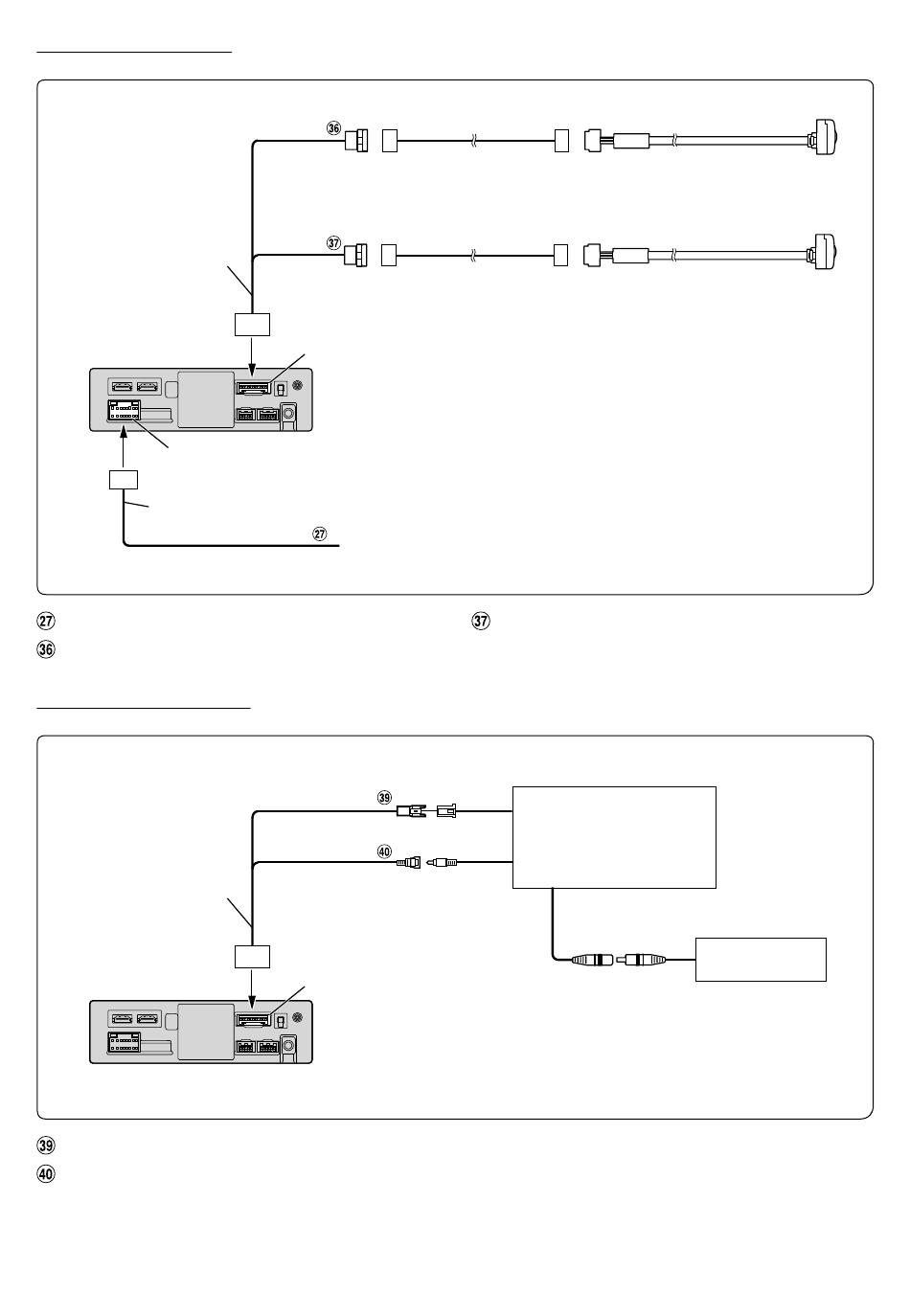 ㊱

㊲

㉗

㉗

㊲

㊱

㊴

㊵

㊴

㊵