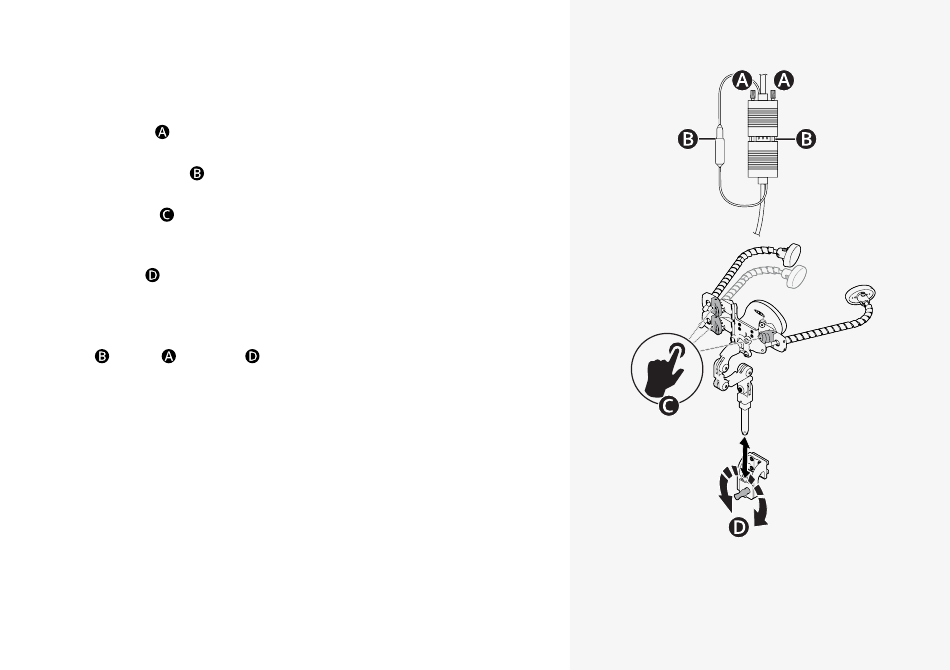 A

B

C

D

B A D

A A

B B

C

D